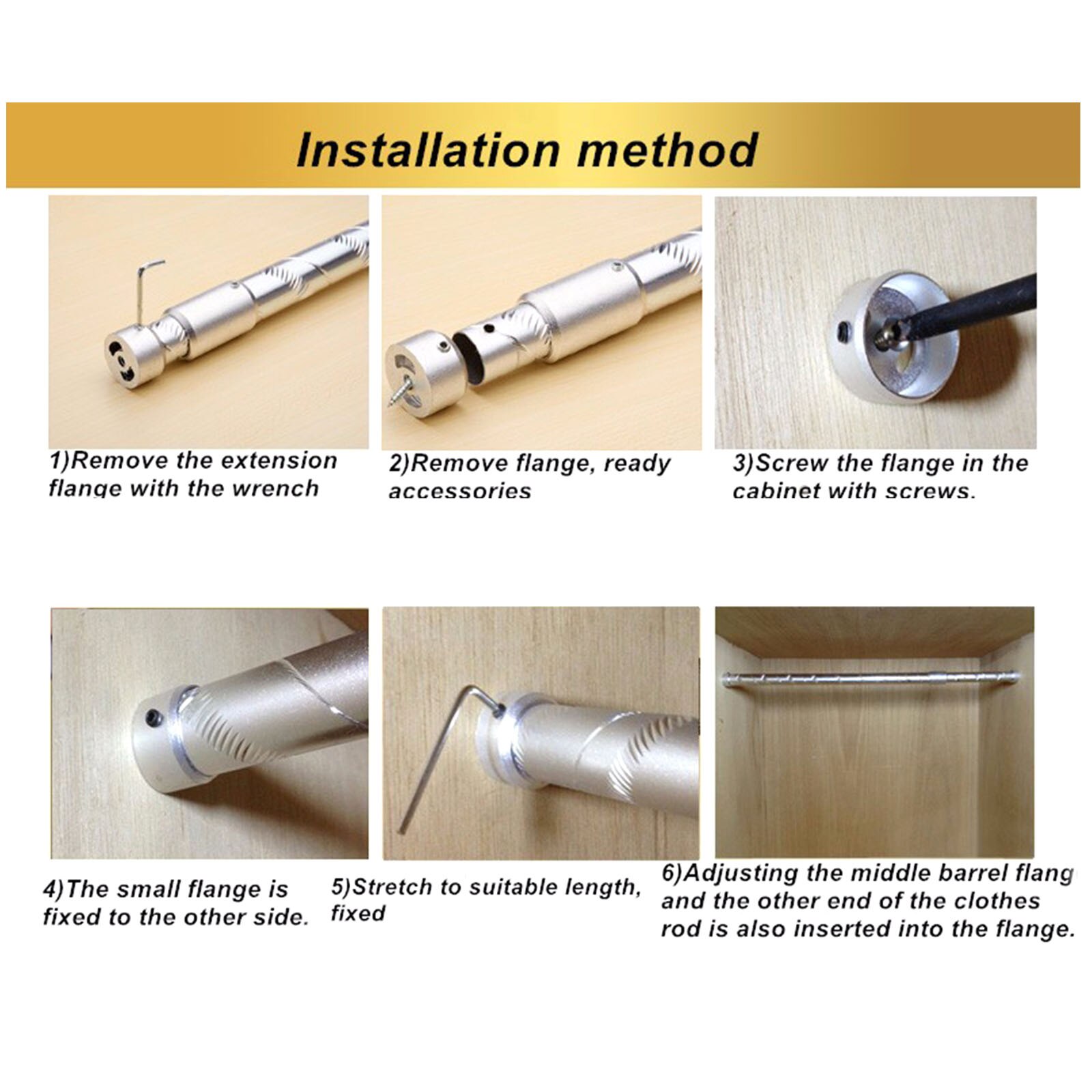 Installation method

1)Remove the extension flange with the wrench

2)Remove flange, ready accessories

3)Screw the flange in the cabinet with screws.

4)The small flange is fixed to the other side.

5)Stretch to suitable length, fixed

6)Adjusting the middle barrel flang and the other end of the clothes rod is also inserted into the flange.