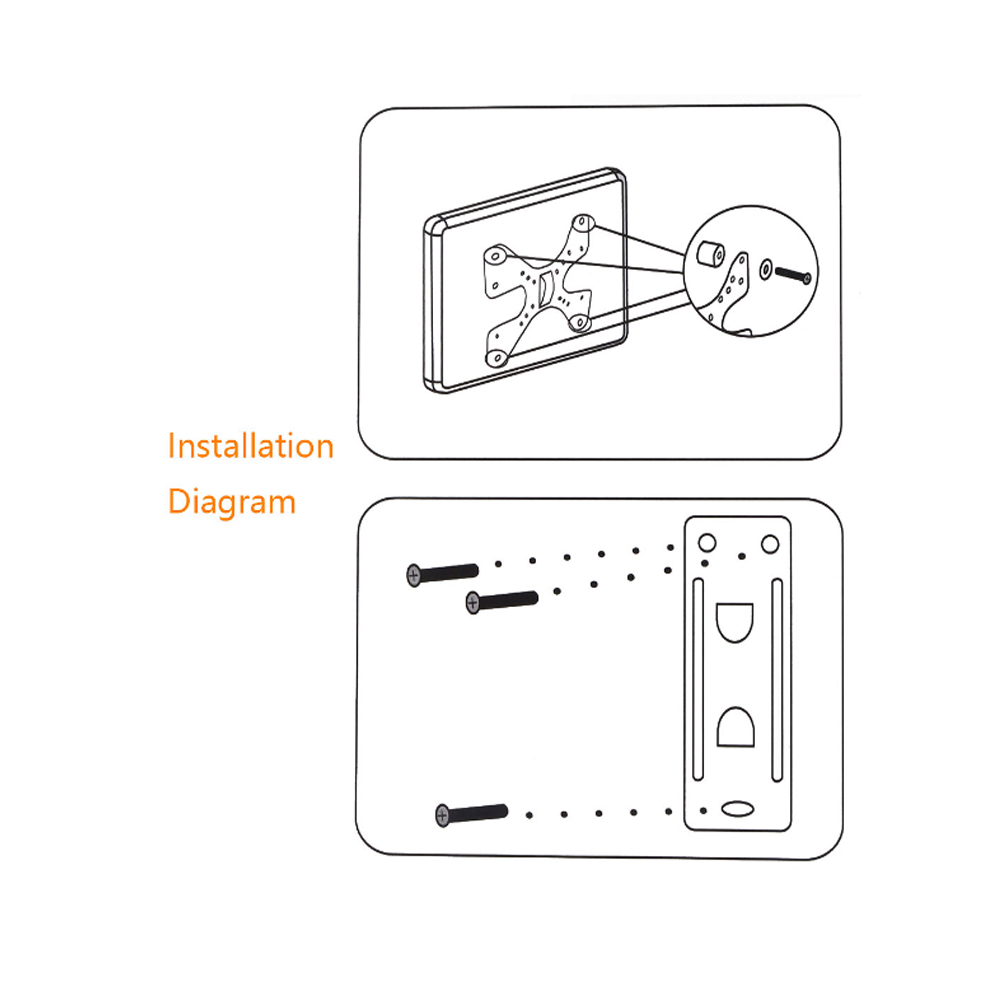 Installation
Diagram