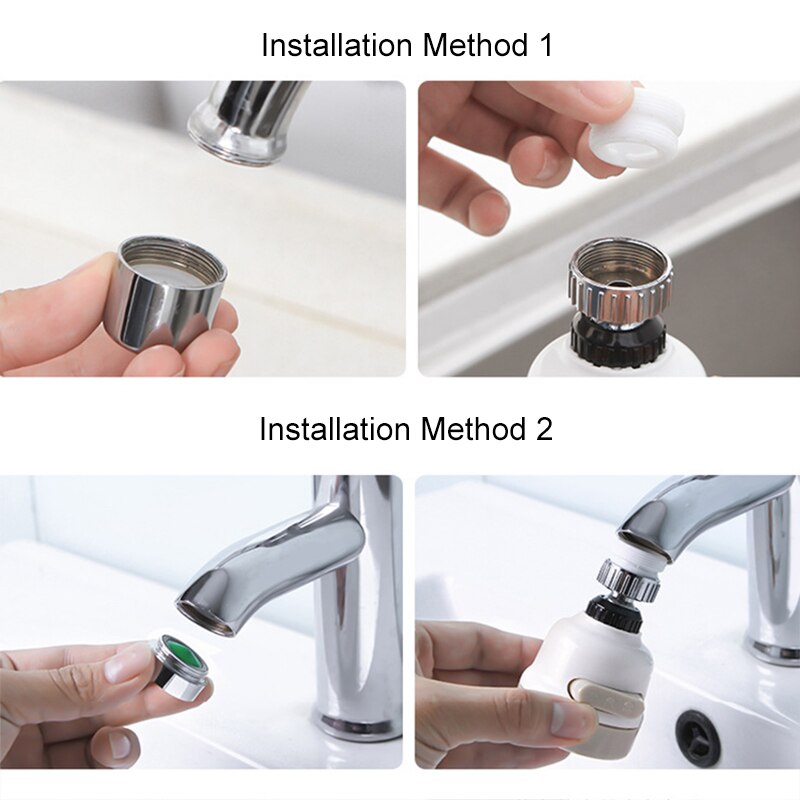 Installation Method 1

Installation Method 2