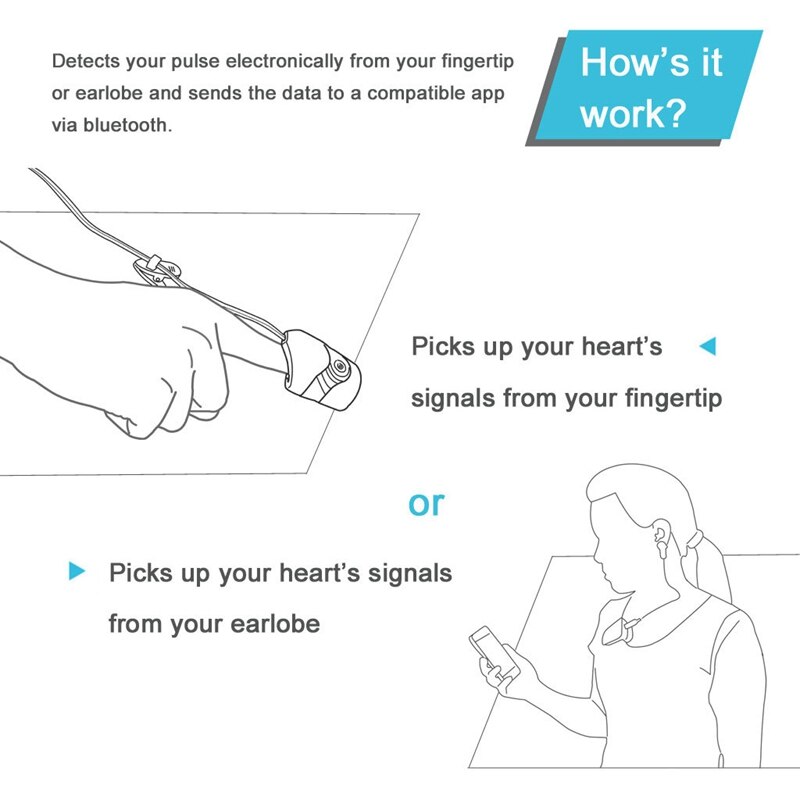 Detects your pulse electronically from your fingertip or earlobe and sends the data to a compatible app via bluetooth.

How's it work?

Picks up your heart's signals from your fingertip

or

Picks up your heart's signals from your earlobe