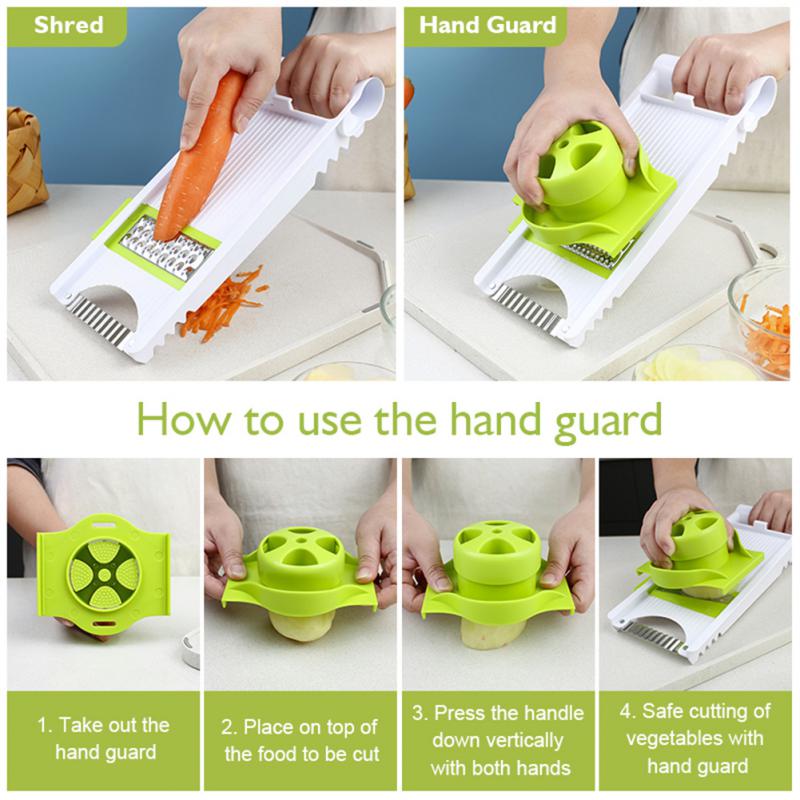 Shred

Hand Guard

How to use the hand guard

1. Take out the hand guard

2. Place on top of the food to be cut

3. Press the handle down vertically with both hands

4. Safe cutting of vegetables with hand guard