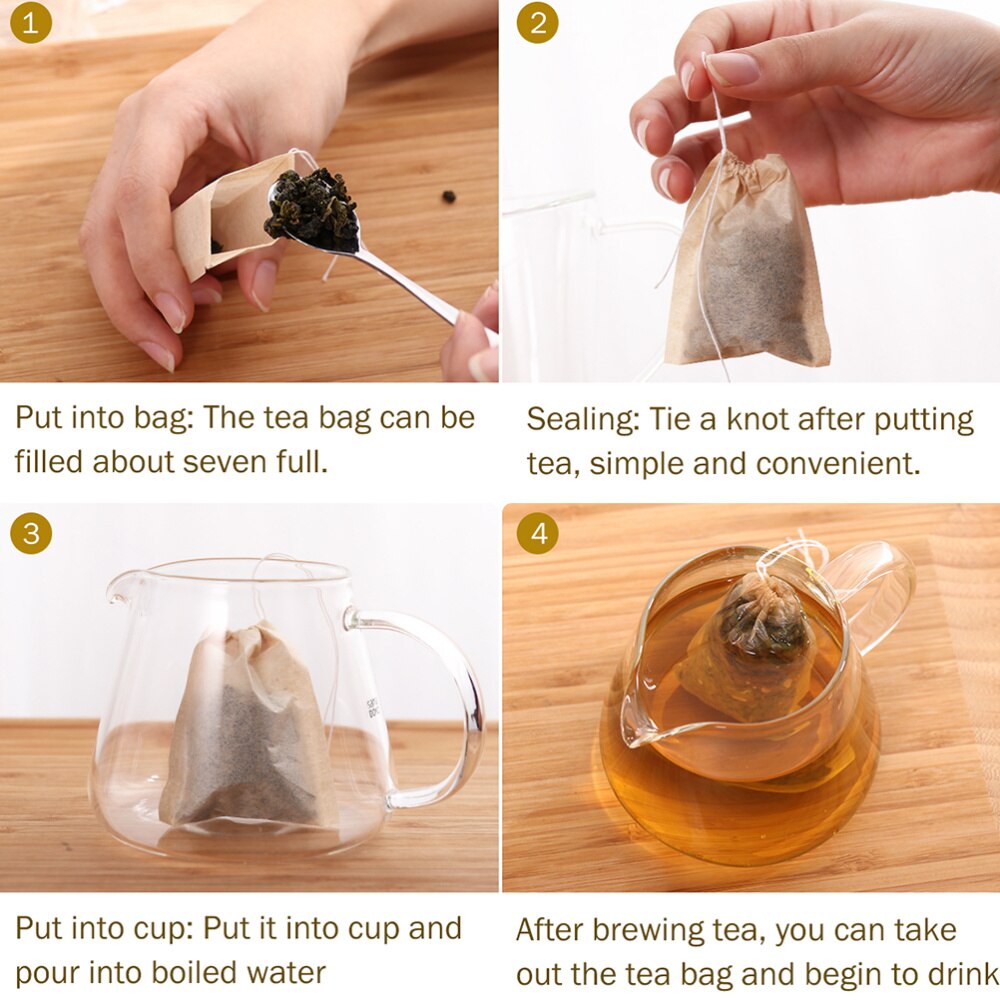 1

Put into bag: The tea bag can be filled about seven full.

2

Sealing: Tie a knot after putting tea, simple and convenient.

3

Put into cup: Put it into cup and pour into boiled water

4

After brewing tea, you can take out the tea bag and begin to drink