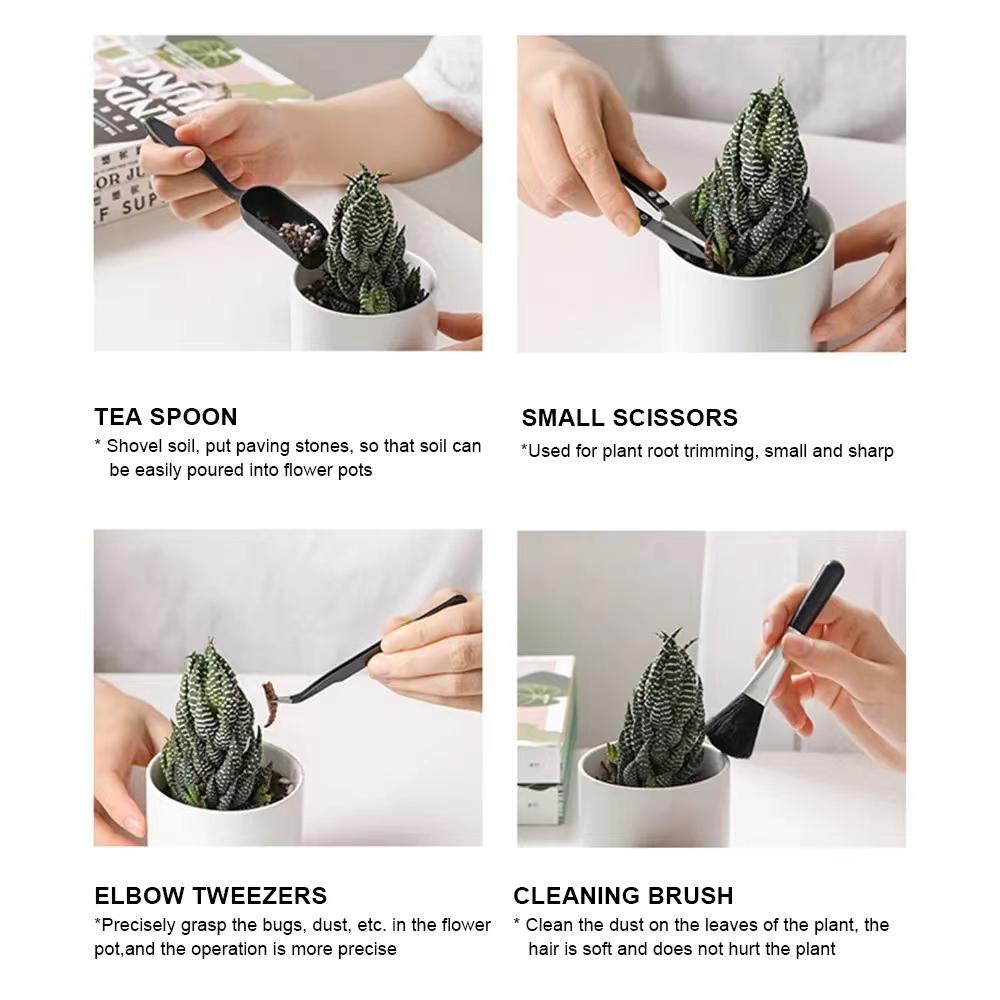 TEA SPOON
* Shovel soil, put paving stones, so that soil can be easily poured into flower pots

SMALL SCISSORS
*Used for plant root trimming, small and sharp

ELBOW TWEEZERS
*Precisely grasp the bugs, dust, etc. in the flower pot,and the operation is more precise

CLEANING BRUSH
* Clean the dust on the leaves of the plant, the hair is soft and does not hurt the plant