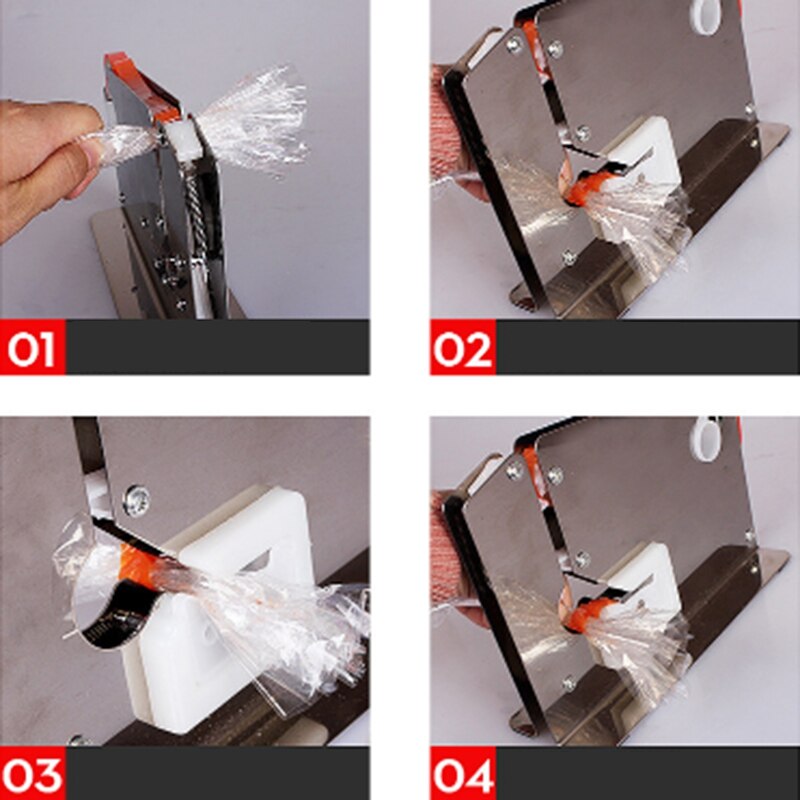 01

02

03

04