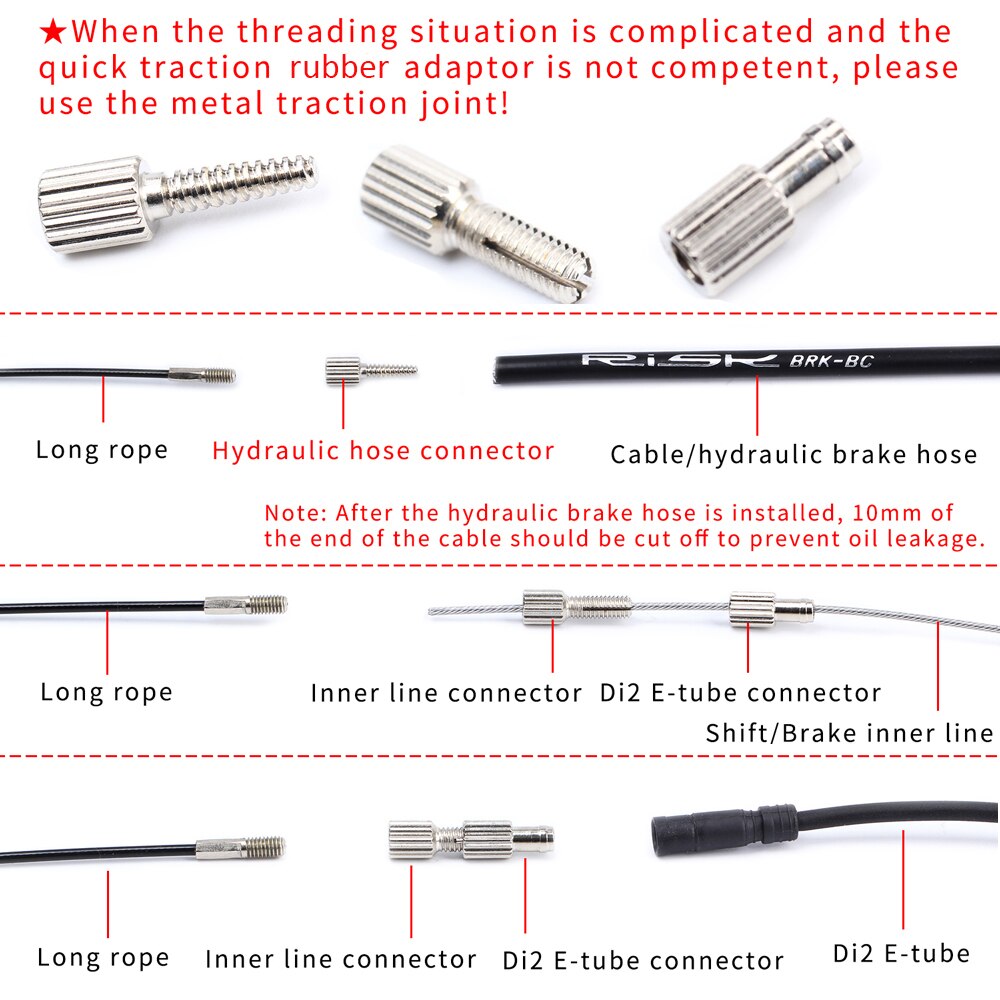 ★When the threading situation is complicated and the quick traction rubber adaptor is not competent, please use the metal traction joint!

RISK BRK-BC

Long rope

Hydraulic hose connector

Cable/hydraulic brake hose

Note: After the hydraulic brake hose is installed, 10mm of the end of the cable should be cut off to prevent oil leakage.

Long rope

Inner line connector

Di2 E-tube connector

Shift/Brake inner line

Long rope

Inner line connector

Di2 E-tube connector

Di2 E-tube