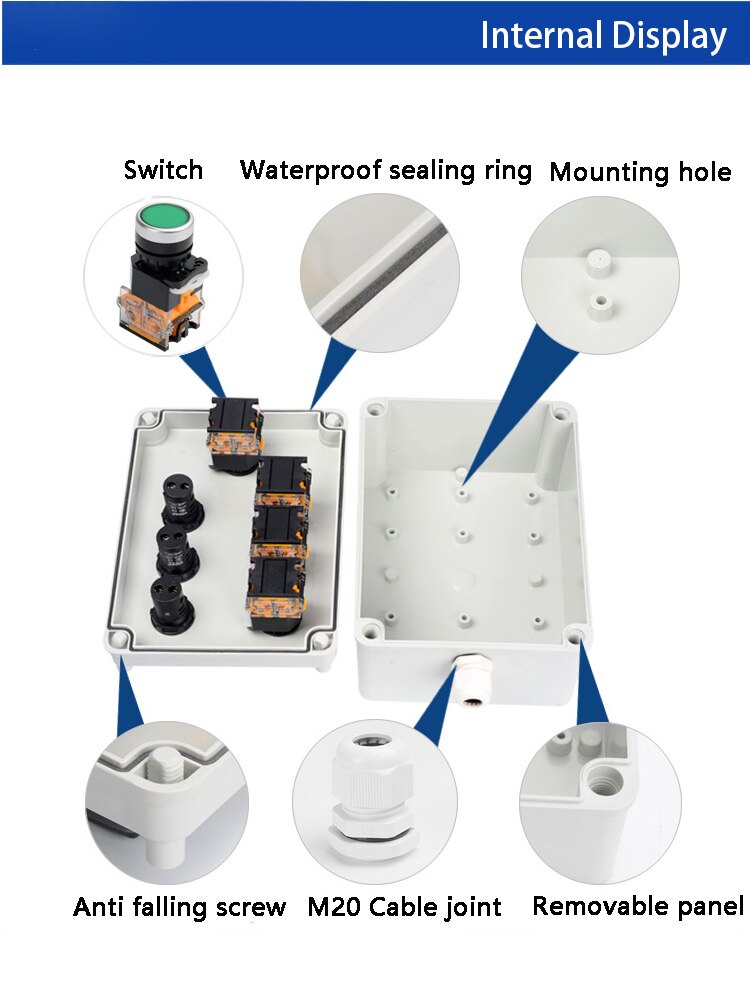 Internal Display

Switch

Waterproof sealing ring

Mounting hole

Anti falling screw

M20 Cable joint

Removable panel