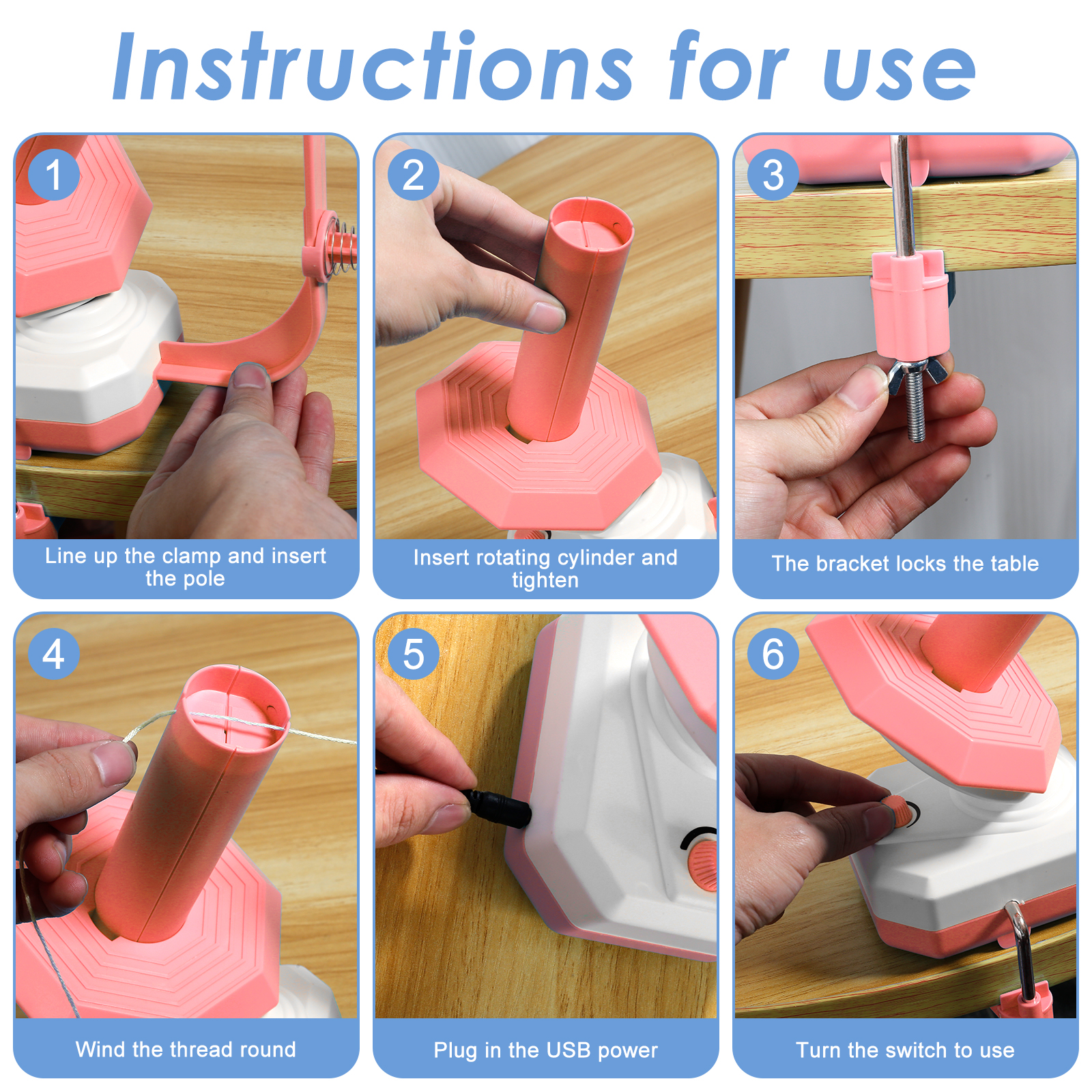 Instructions for use

1
Line up the clamp and insert the pole

2
Insert rotating cylinder and tighten

3
The bracket locks the table

4
Wind the thread round

5
Plug in the USB power

6
Turn the switch to use