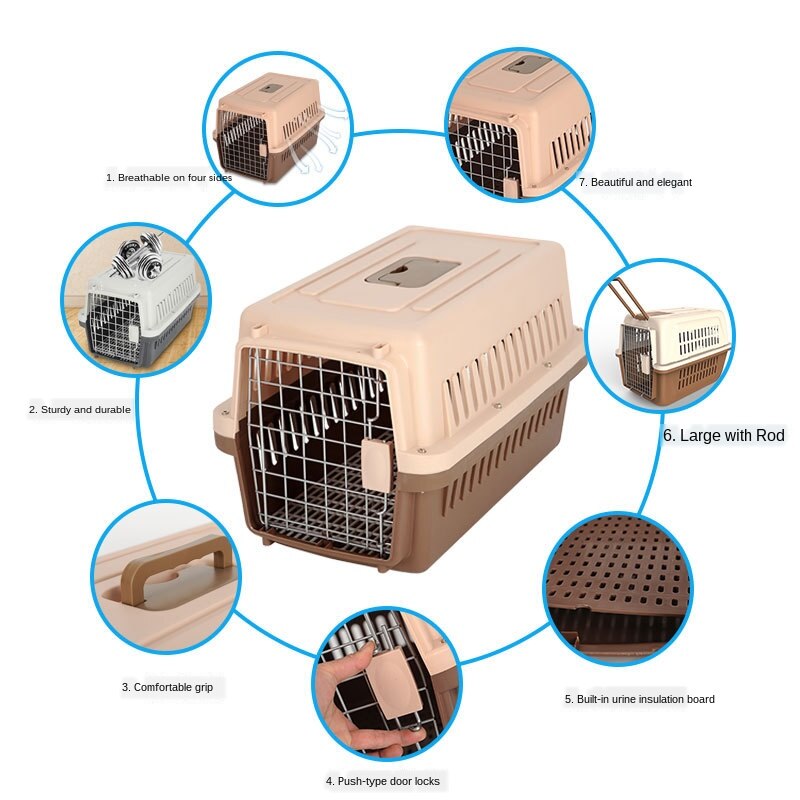 1. Breathable on four sides

7. Beautiful and elegant

2. Sturdy and durable

6. Large with Rod

3. Comfortable grip

5. Built-in urine insulation board

4. Push-type door locks