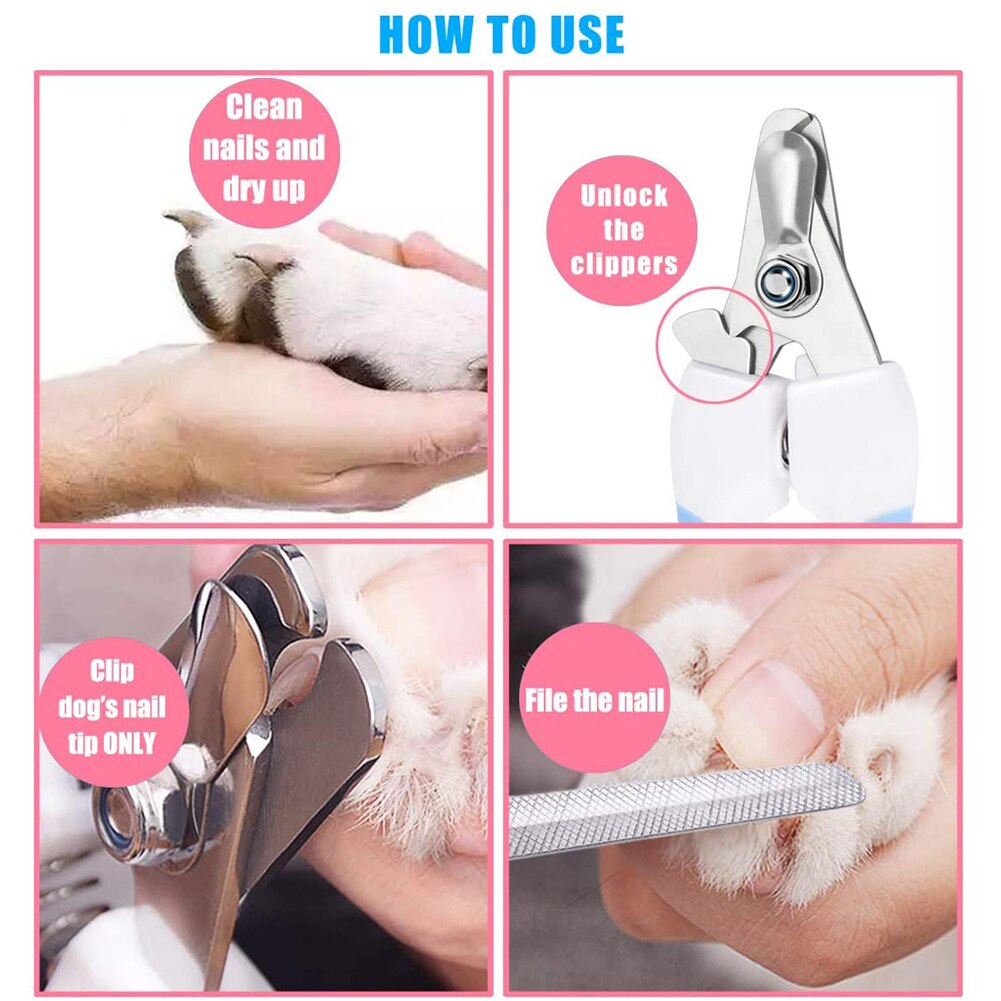 HOW TO USE

Clean nails and dry up

Unlock the clippers

Clip dog's nail tip ONLY

File the nail