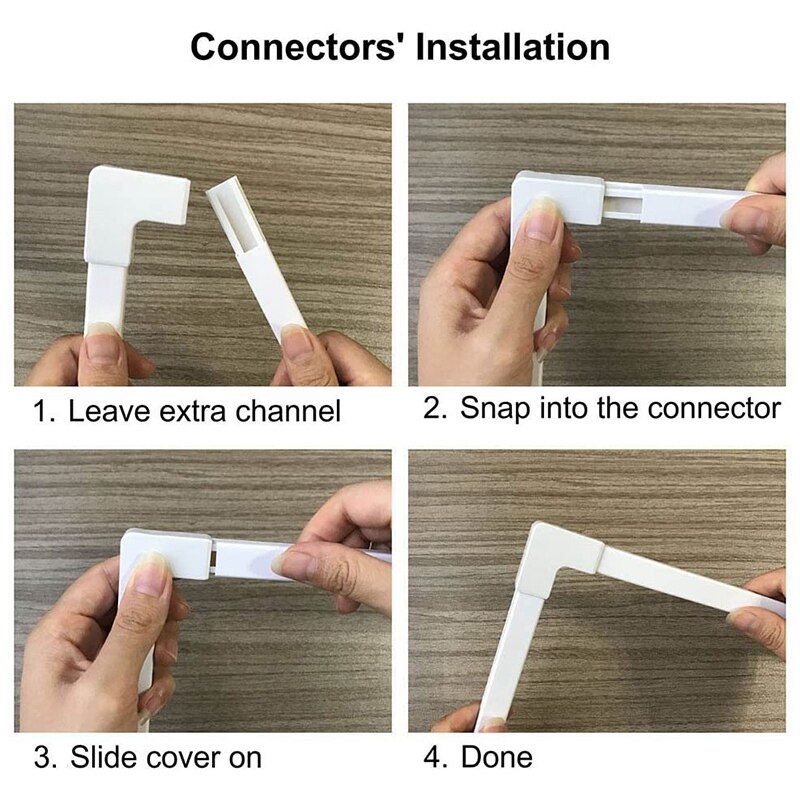 Connectors' Installation

1. Leave extra channel

2. Snap into the connector

3. Slide cover on

4. Done