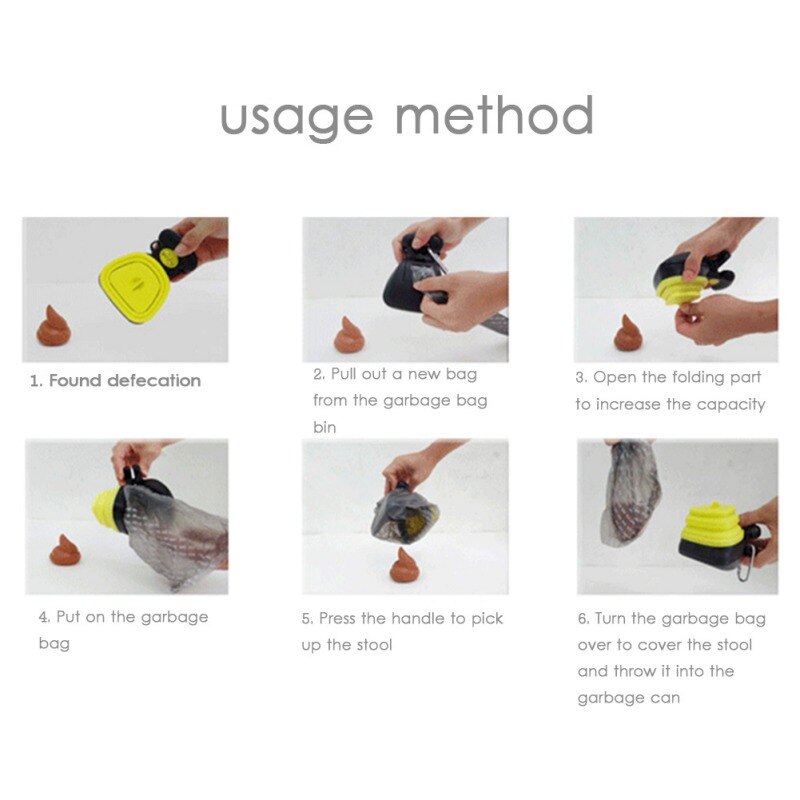 usage method

1. Found defecation

2. Pull out a new bag from the garbage bag bin

3. Open the folding part to increase the capacity

4. Put on the garbage bag

5. Press the handle to pick up the stool

6. Turn the garbage bag over to cover the stool and throw it into the garbage can