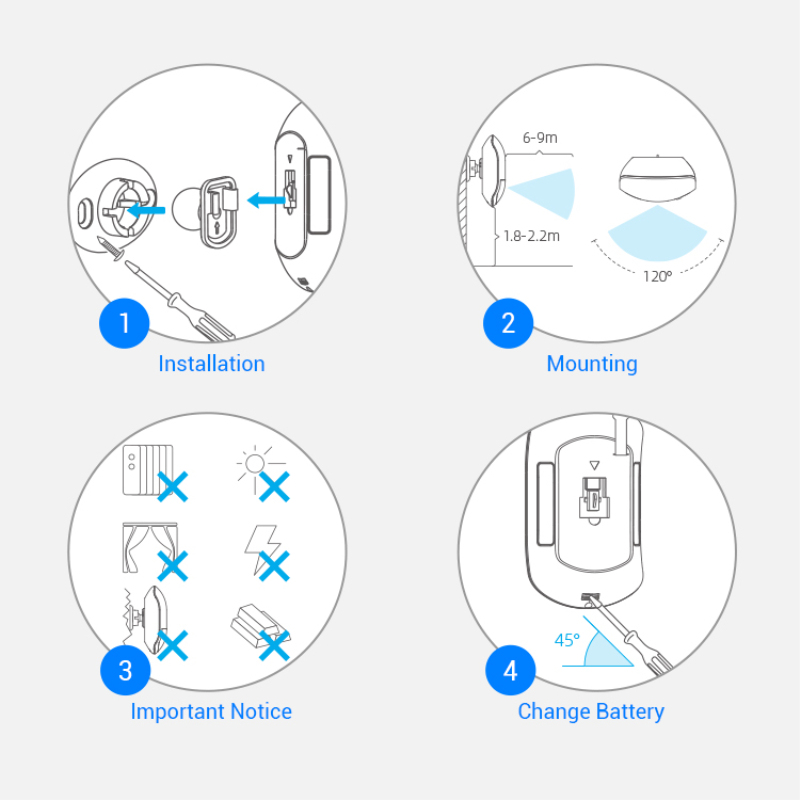 1
Installation

6-9m
1.8-2.2m
120°
2
Mounting

3
Important Notice

45°
4
Change Battery