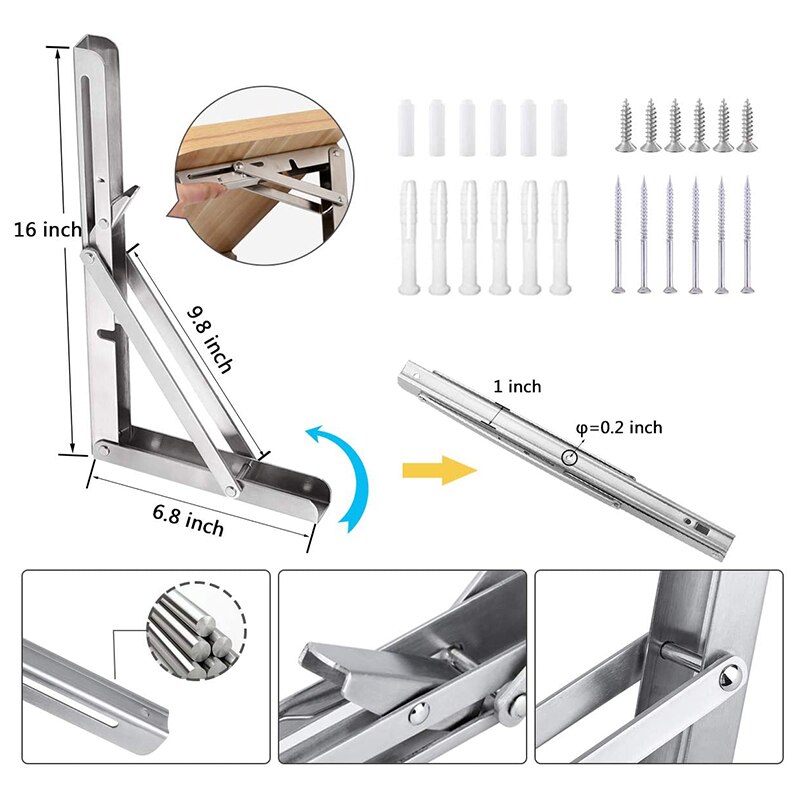 16 inch

9.8 inch

6.8 inch

1 inch

φ=0.2 inch