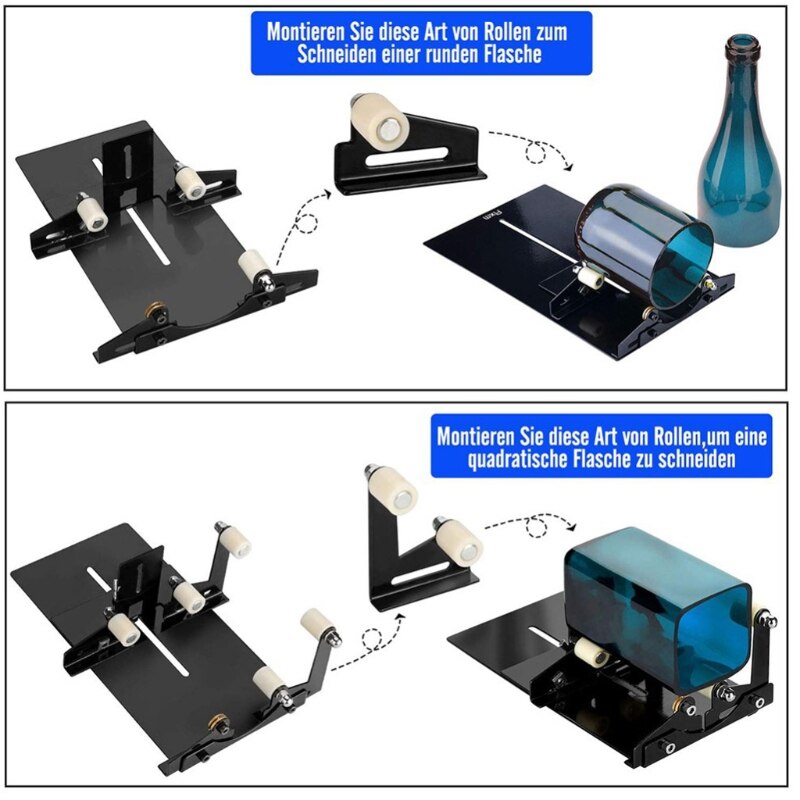 Montieren Sie diese Art von Rollen zum Schneiden einer runden Flasche

Fixm

Montieren Sie diese Art von Rollen,um eine quadratische Flasche zu schneiden