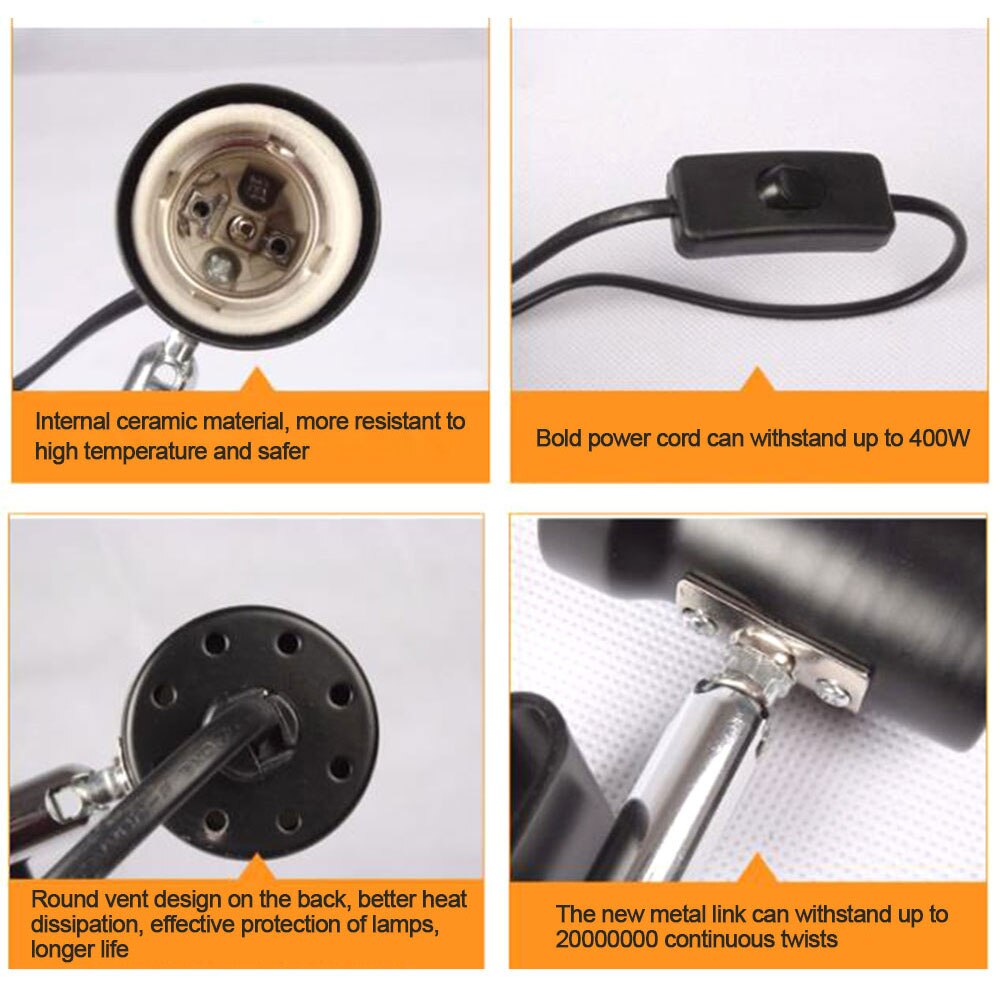 Internal ceramic material, more resistant to high temperature and safer

Bold power cord can withstand up to 400W

Round vent design on the back, better heat dissipation, effective protection of lamps, longer life

The new metal link can withstand up to 20000000 continuous twists