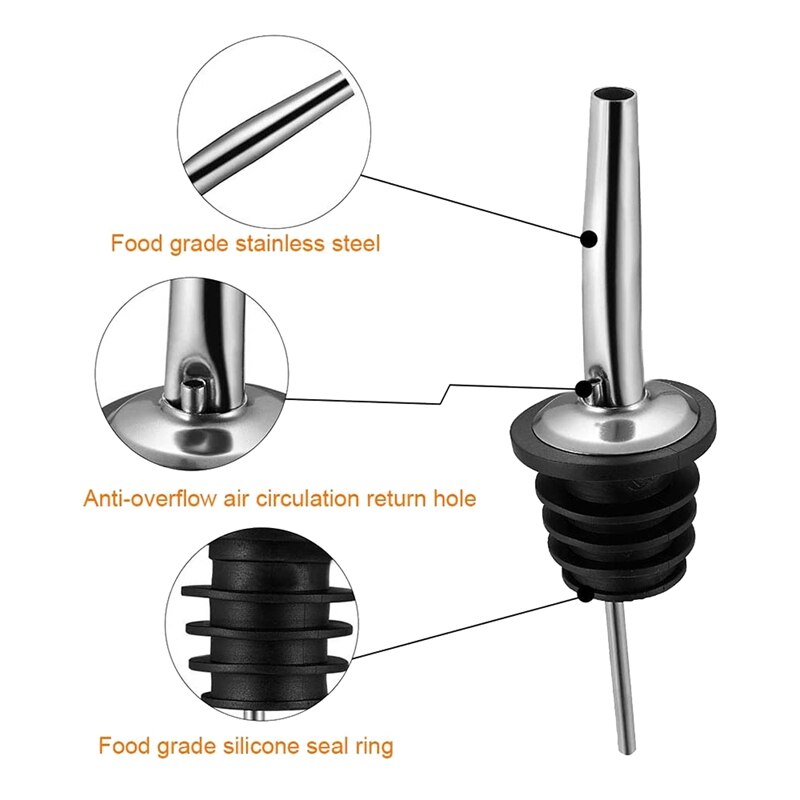 Food grade stainless steel

Anti-overflow air circulation return hole

Food grade silicone seal ring