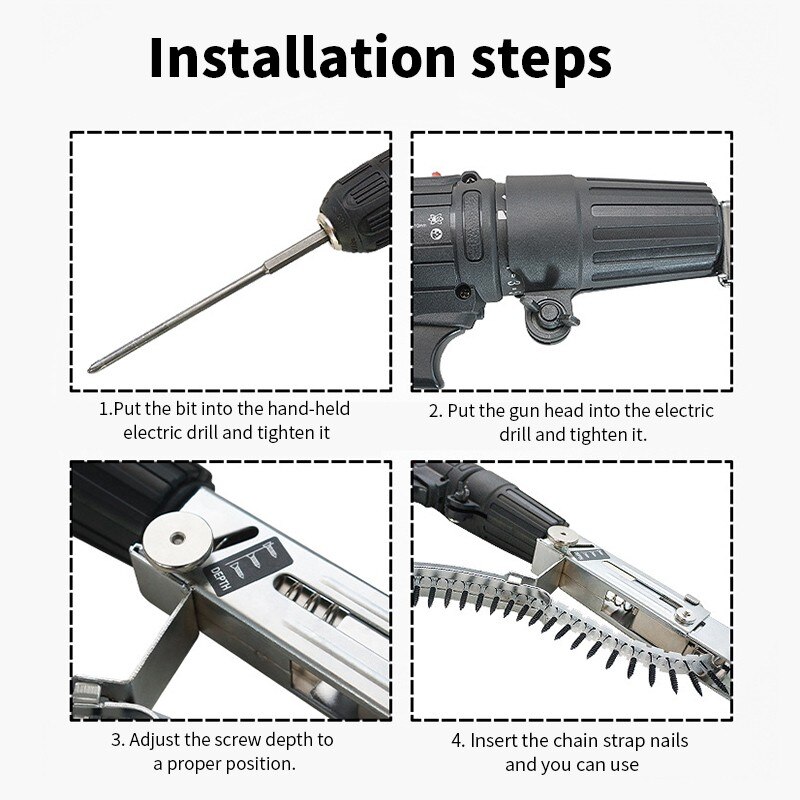 Installation steps

1.Put the bit into the hand-held electric drill and tighten it

2. Put the gun head into the electric drill and tighten it.

DEPTH

3. Adjust the screw depth to a proper position.

4. Insert the chain strap nails and you can use