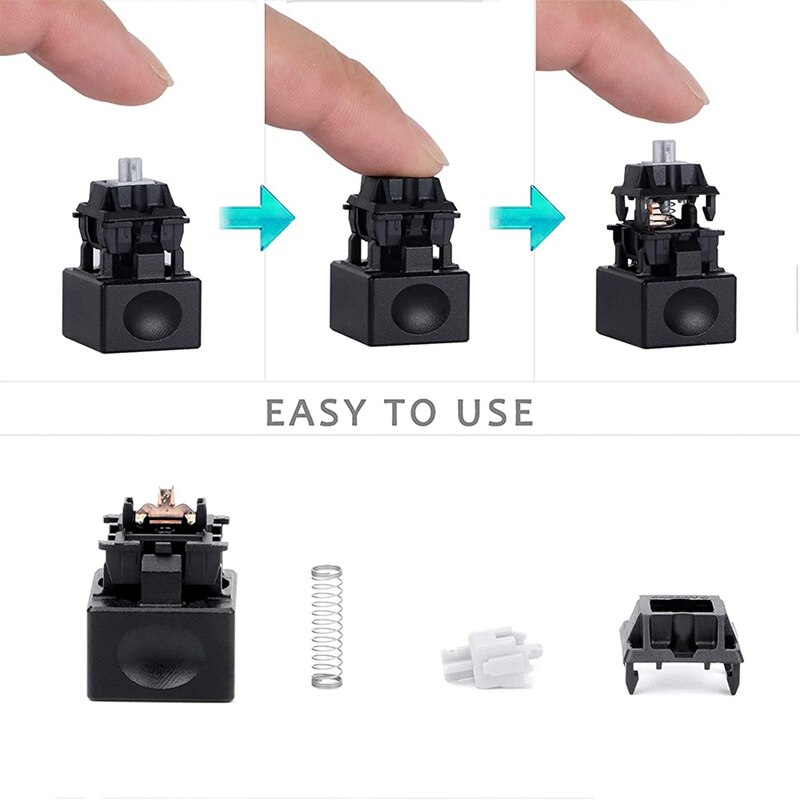 EASY TO USE