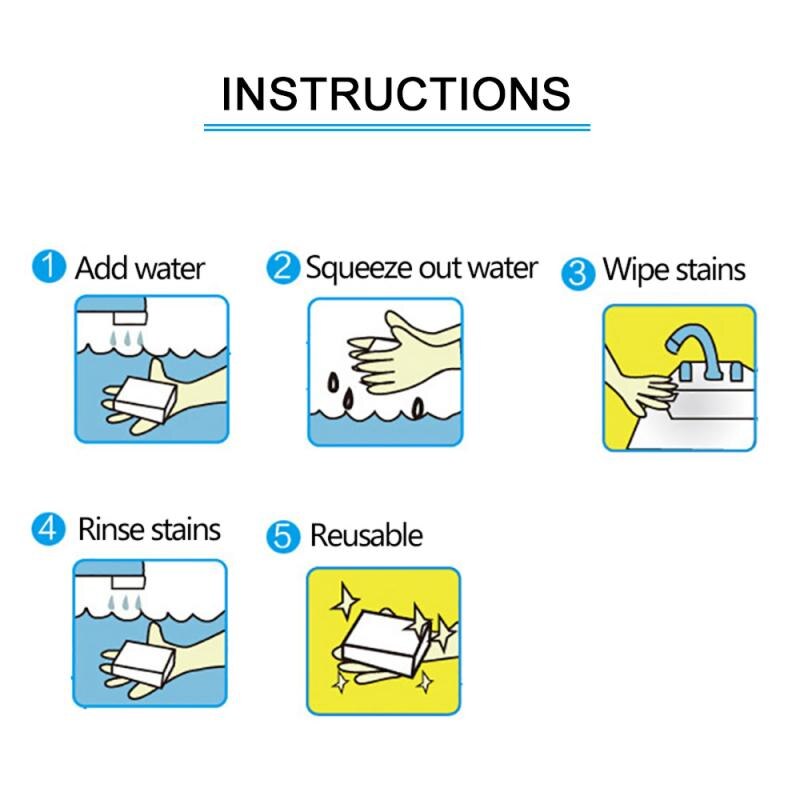 INSTRUCTIONS

1 Add water

2 Squeeze out water

3 Wipe stains

4 Rinse stains

5 Reusable