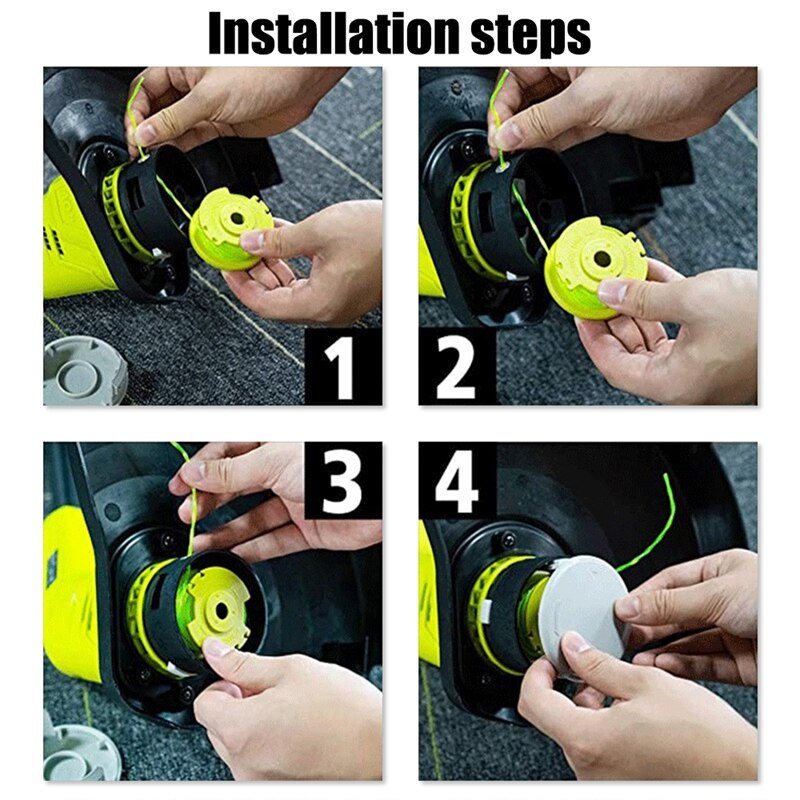 Installation steps

1

2

3

4