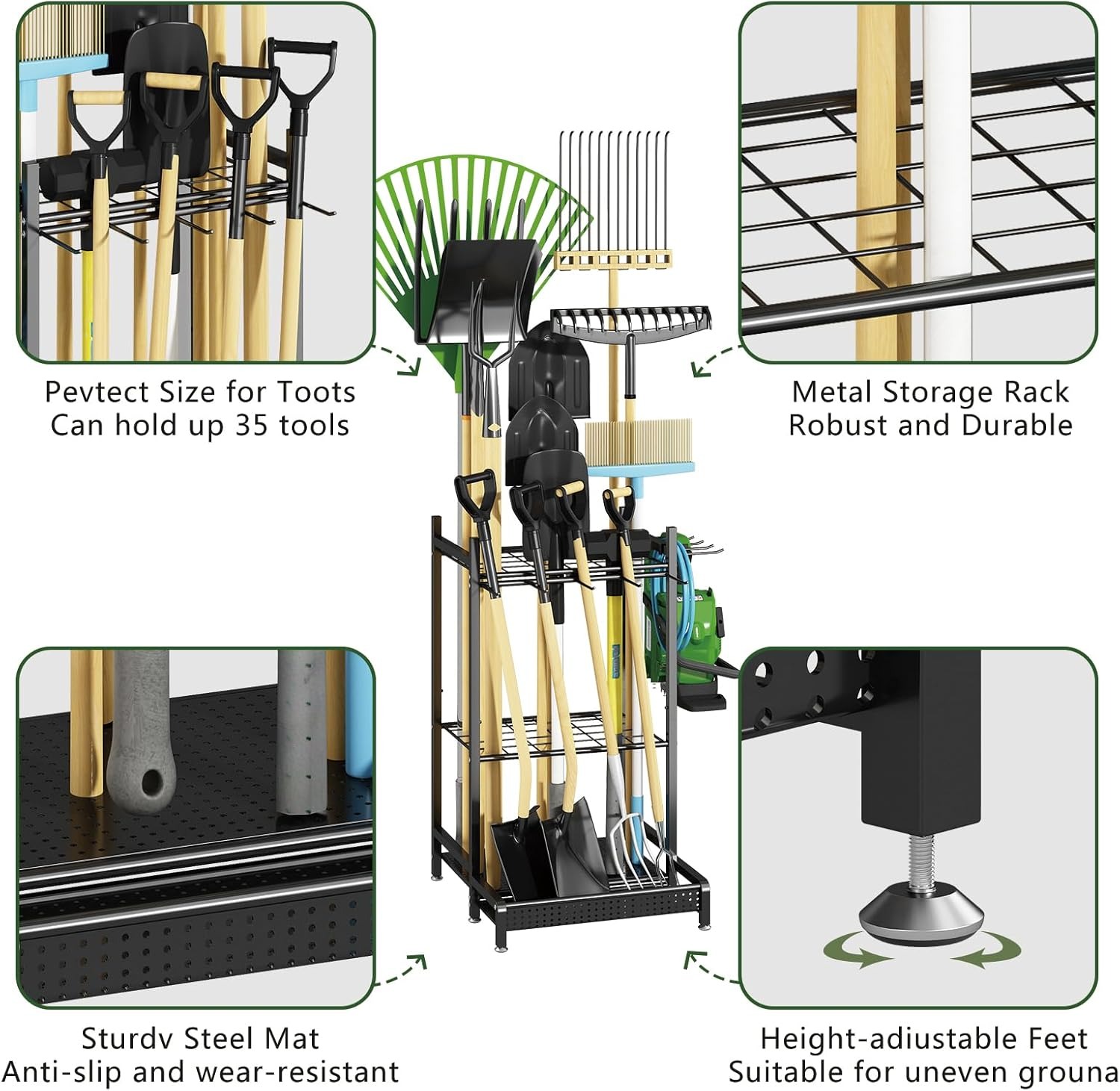 Pevtect Size for Toots
Can hold up 35 tools

Metal Storage Rack
Robust and Durable

Sturdv Steel Mat
Anti-slip and wear-resistant

Height-adiustable Feet
Suitable for uneven grouna