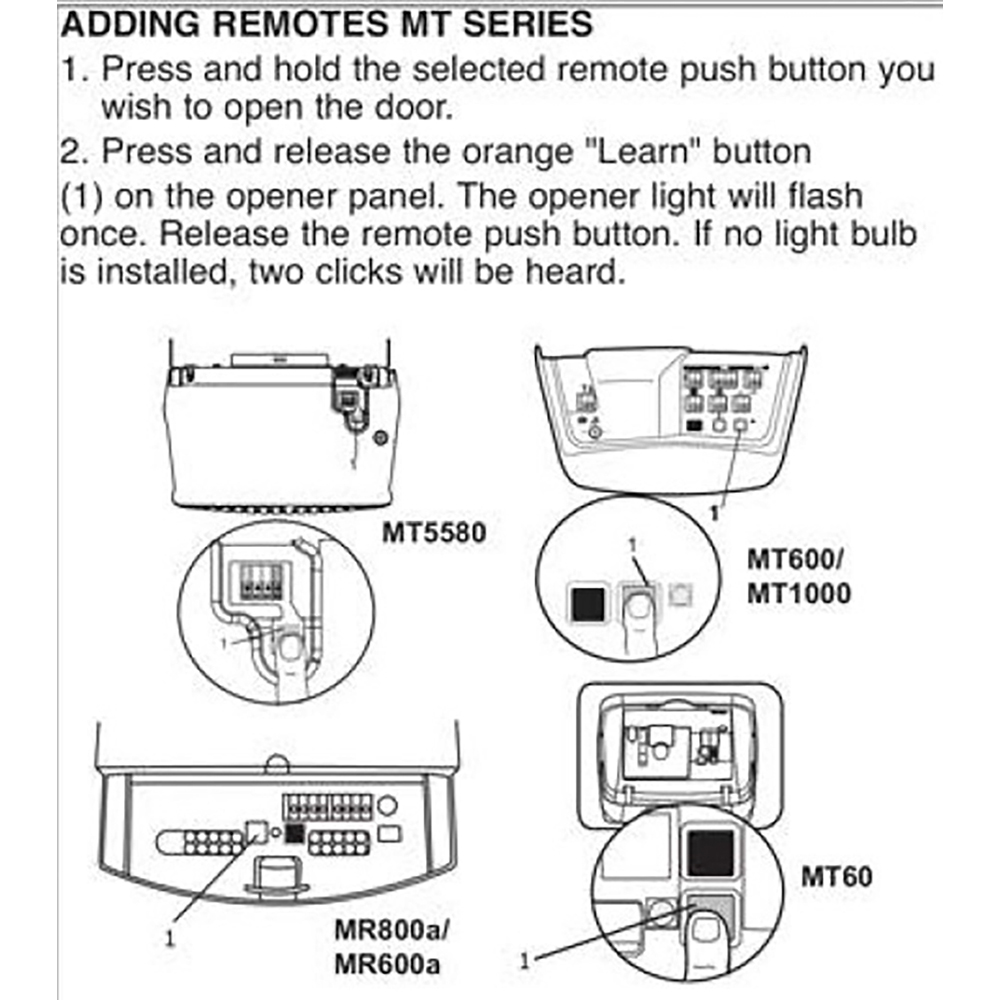 ADDING REMOTES MT SERIES

1. Press and hold the selected remote push button you wish to open the door.

2. Press and release the orange "Learn" button (1) on the opener panel. The opener light will flash once. Release the remote push button. If no light bulb is installed, two clicks will be heard.

1

MT5580

1

1

1

MT600/
MT1000

1

MR800a/
MR600a

MT60

1