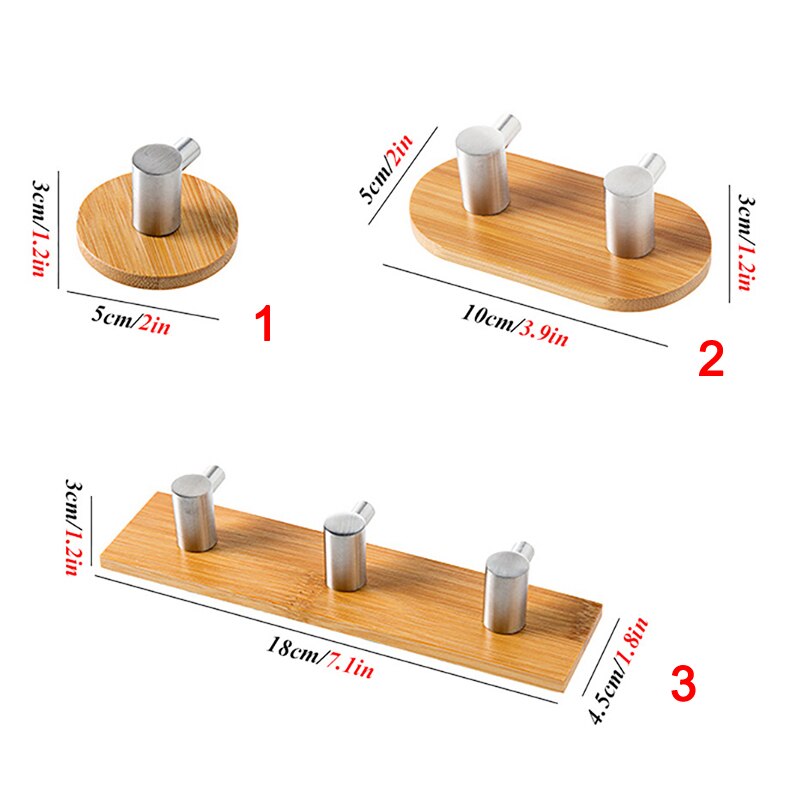 3cm/1.2in

5cm/2in

1

5cm/2in

3cm/1.2in

10cm/3.9in

2

3cm/1.2in

18cm/7.1in

4.5cm/1.8in

3