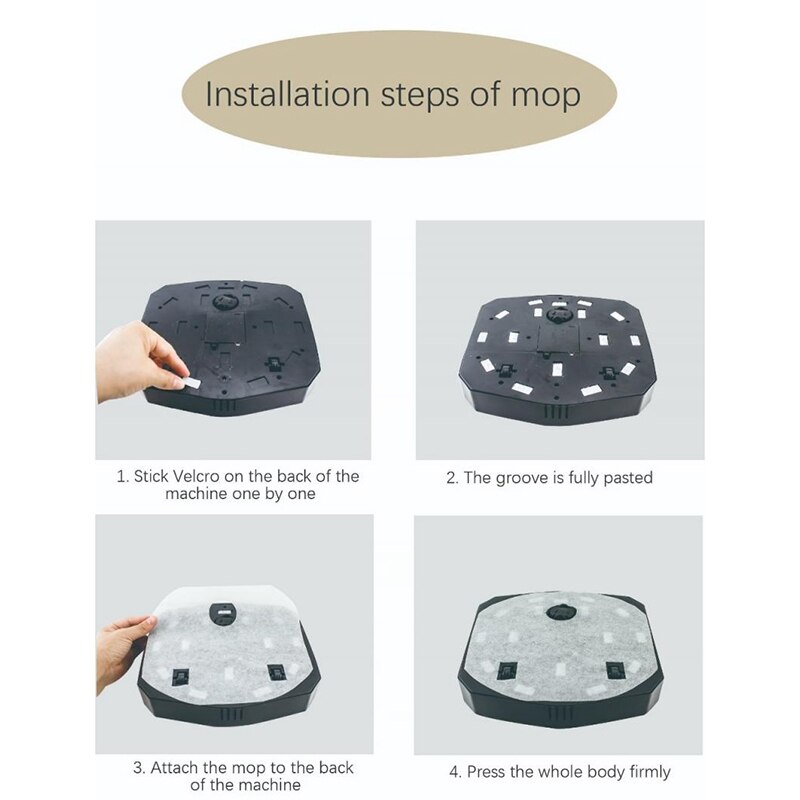 Installation steps of mop

1. Stick Velcro on the back of the machine one by one

2. The groove is fully pasted

3. Attach the mop to the back of the machine

4. Press the whole body firmly