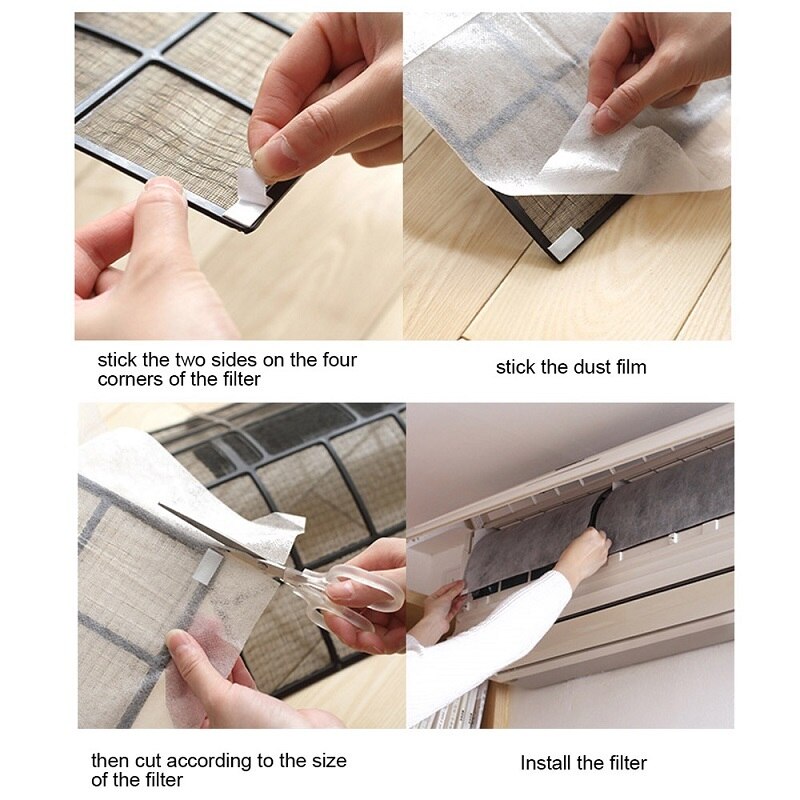 stick the two sides on the four corners of the filter

stick the dust film

then cut according to the size of the filter

Install the filter