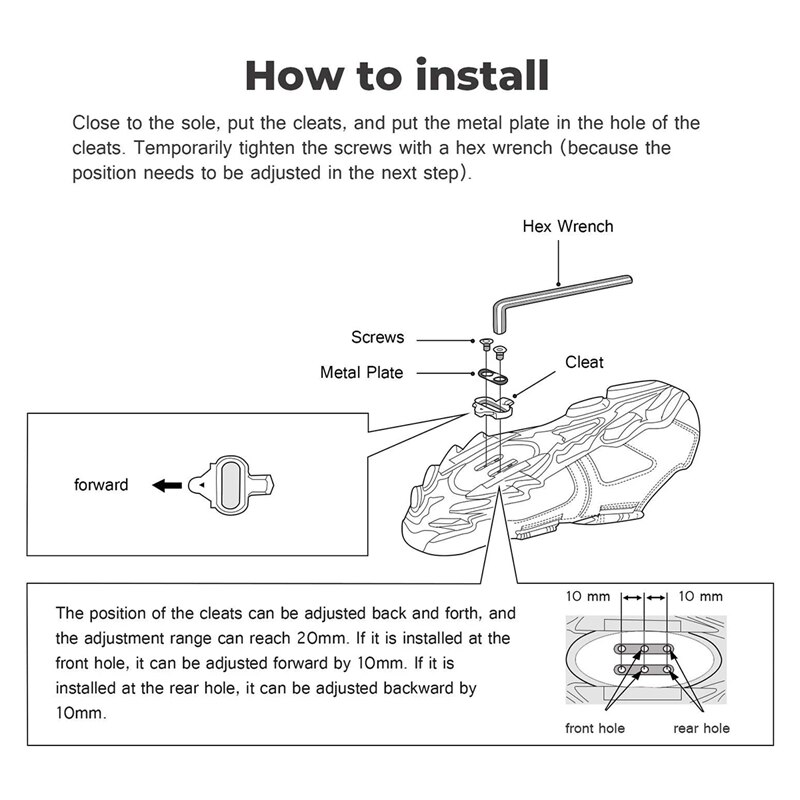 How to install

Close to the sole, put the cleats, and put the metal plate in the hole of the cleats. Temporarily tighten the screws with a hex wrench (because the position needs to be adjusted in the next step).

Hex Wrench

Screws

Metal Plate

Cleat

forward

The position of the cleats can be adjusted back and forth, and the adjustment range can reach 20mm. If it is installed at the front hole, it can be adjusted forward by 10mm. If it is installed at the rear hole, it can be adjusted backward by 10mm.

10 mm

10 mm

front hole

rear hole