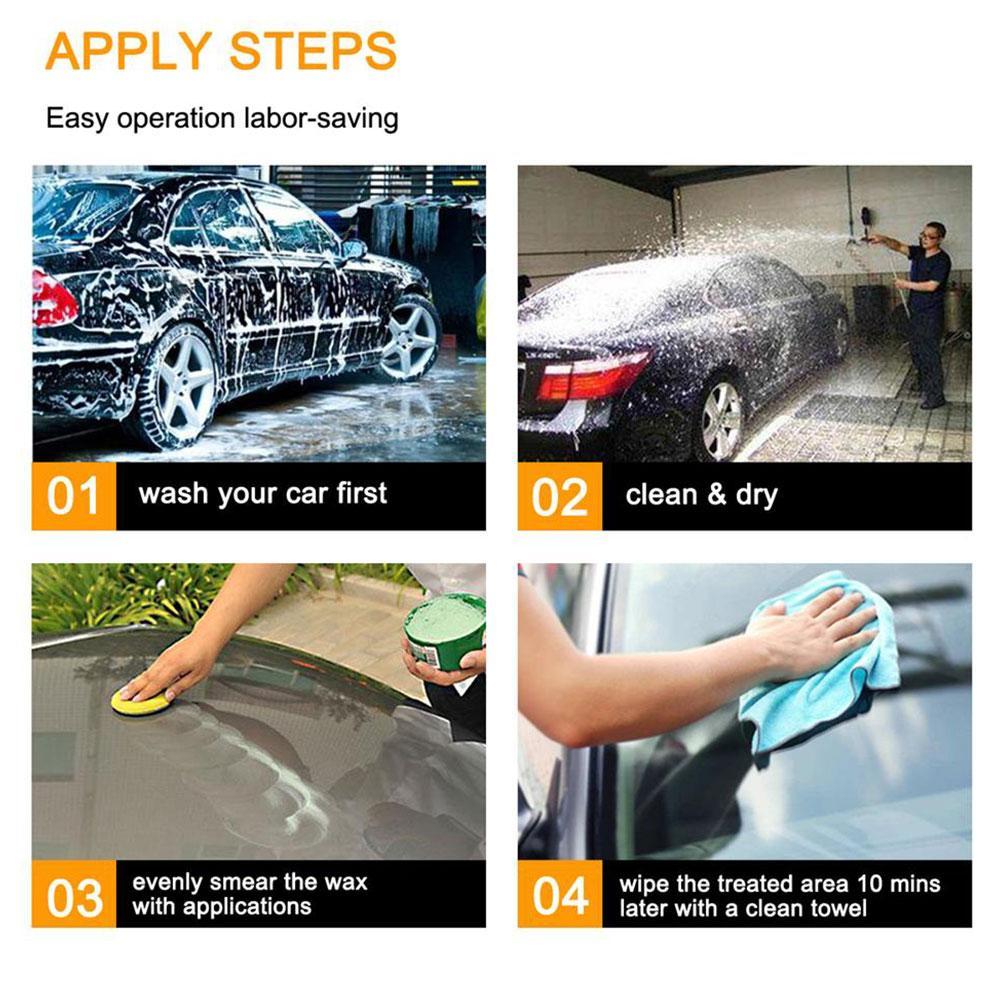 APPLY STEPS

Easy operation labor-saving

01 wash your car first

02 clean & dry

03 evenly smear the wax with applications

04 wipe the treated area 10 mins later with a clean towel