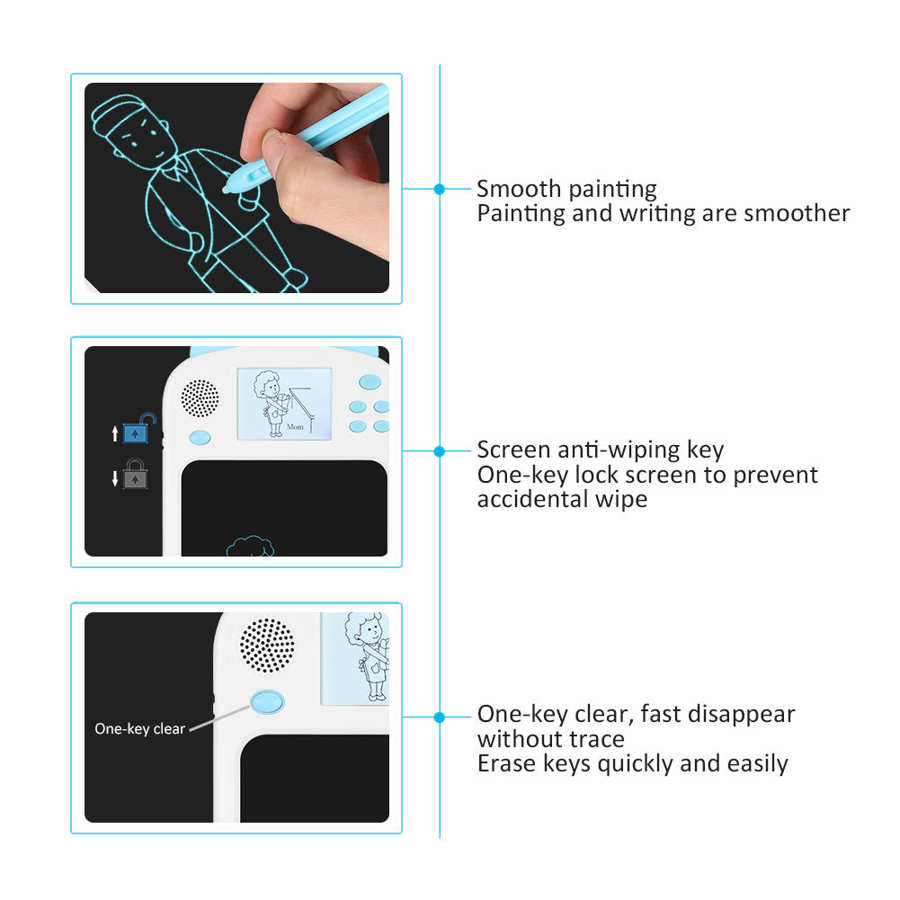 Smooth painting
Painting and writing are smoother

Mom

Screen anti-wiping key
One-key lock screen to prevent accidental wipe

One-key clear

One-key clear, fast disappear without trace
Erase keys quickly and easily