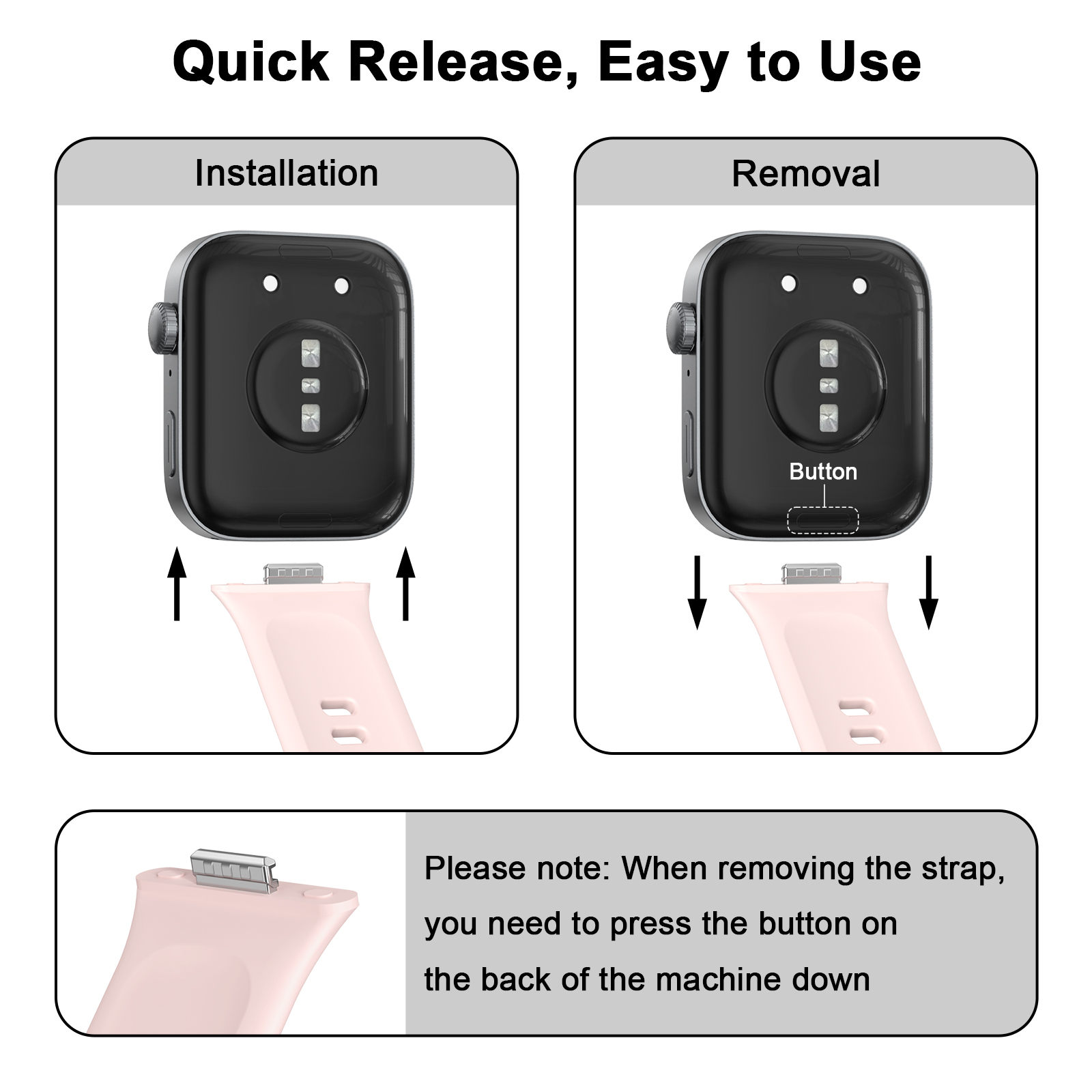 Quick Release, Easy to Use

Installation

Removal

Button

Please note: When removing the strap, you need to press the button on the back of the machine down