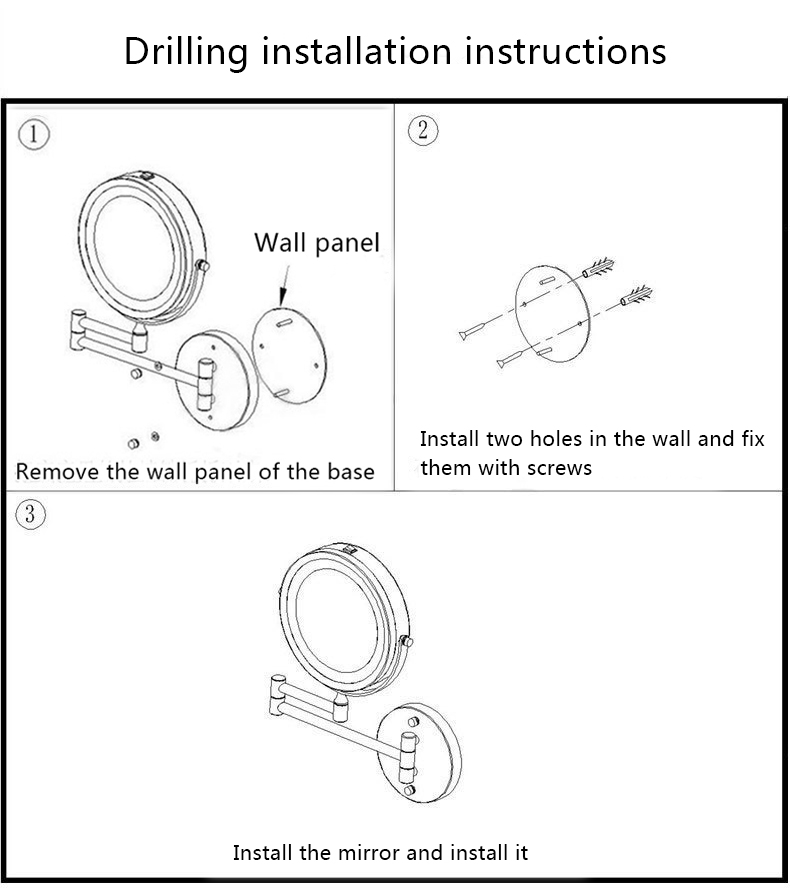 Drilling installation instructions

①

Wall panel

Remove the wall panel of the base

②

Install two holes in the wall and fix them with screws

③

Install the mirror and install it