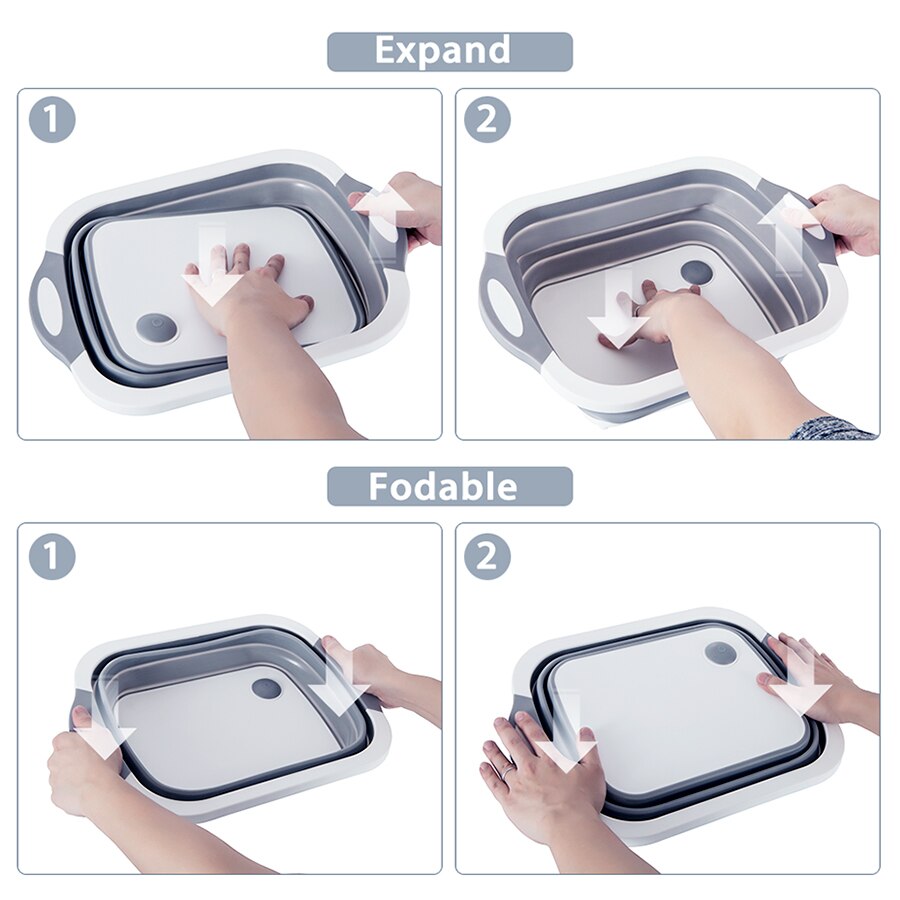 Expand

1

2

Fodable

1

2