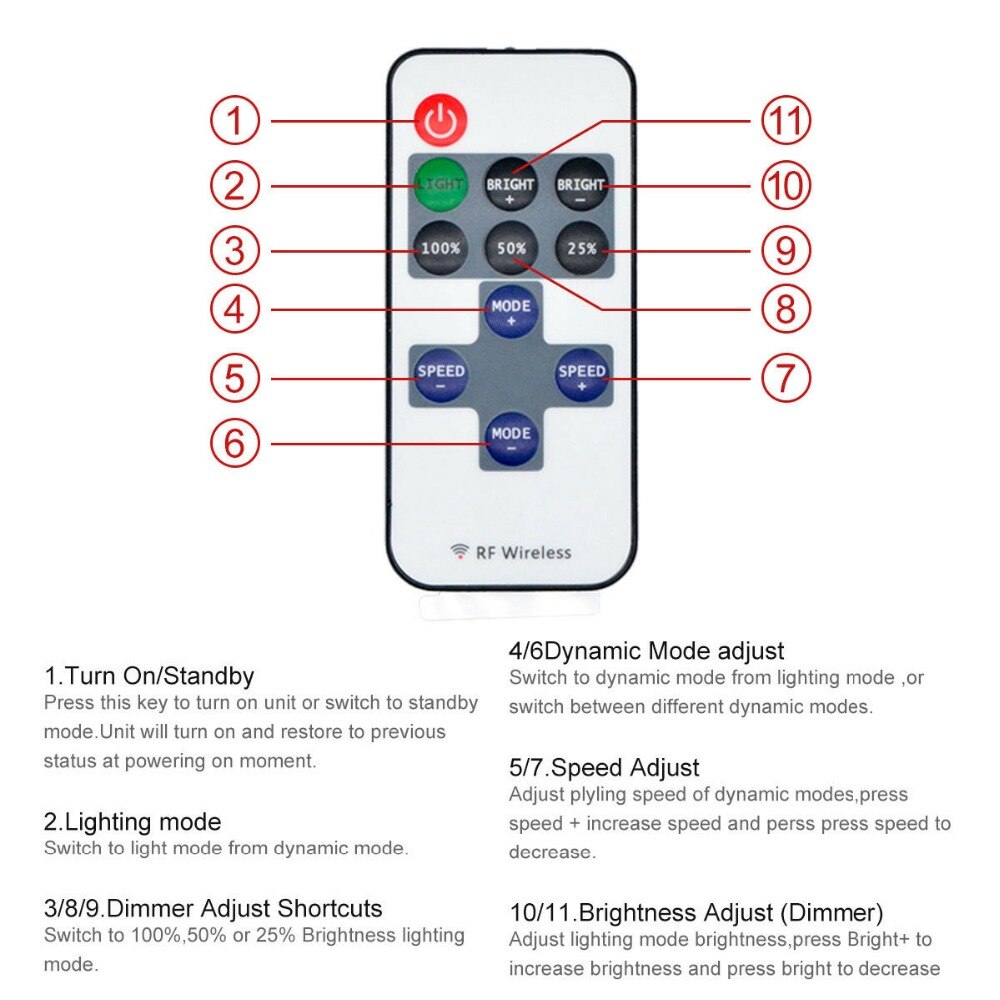 1
2
3
4
5
6
11
10
9
8
7

LIGHT
BRIGHT +
BRIGHT −
100%
50%
25%
MODE +
SPEED −
SPEED +
MODE −
RF Wireless

1.Turn On/Standby
Press this key to turn on unit or switch to standby mode.Unit will turn on and restore to previous status at powering on moment.

2.Lighting mode
Switch to light mode from dynamic mode.

3/8/9.Dimmer Adjust Shortcuts
Switch to 100%,50% or 25% Brightness lighting mode.

4/6Dynamic Mode adjust
Switch to dynamic mode from lighting mode ,or switch between different dynamic modes.

5/7.Speed Adjust
Adjust plyling speed of dynamic modes,press speed + increase speed and perss press speed to decrease.

10/11.Brightness Adjust (Dimmer)
Adjust lighting mode brightness,press Bright+ to increase brightness and press bright to decrease