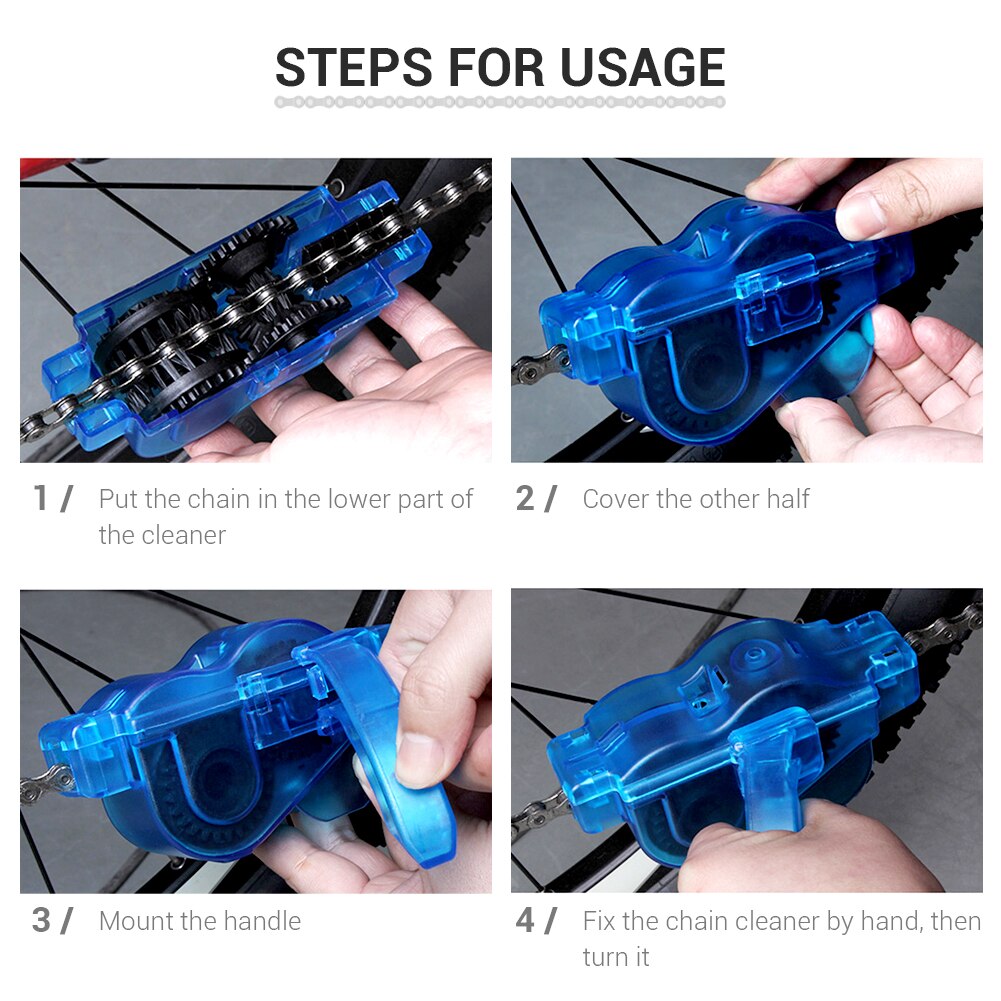 STEPS FOR USAGE

1 / Put the chain in the lower part of the cleaner

2 / Cover the other half

3 / Mount the handle

4 / Fix the chain cleaner by hand, then turn it