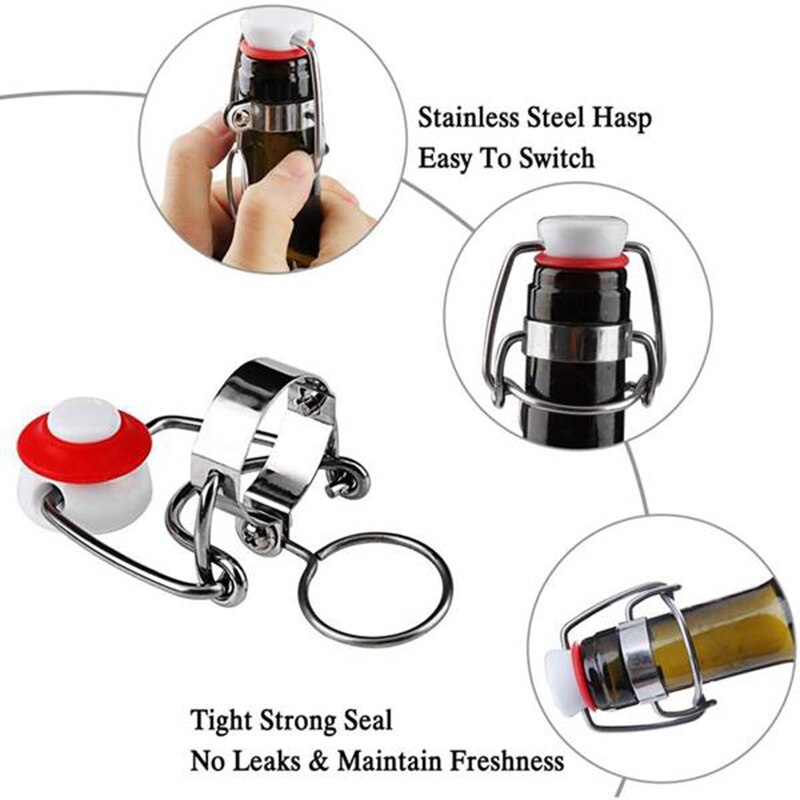 Stainless Steel Hasp
Easy To Switch

Tight Strong Seal
No Leaks & Maintain Freshness