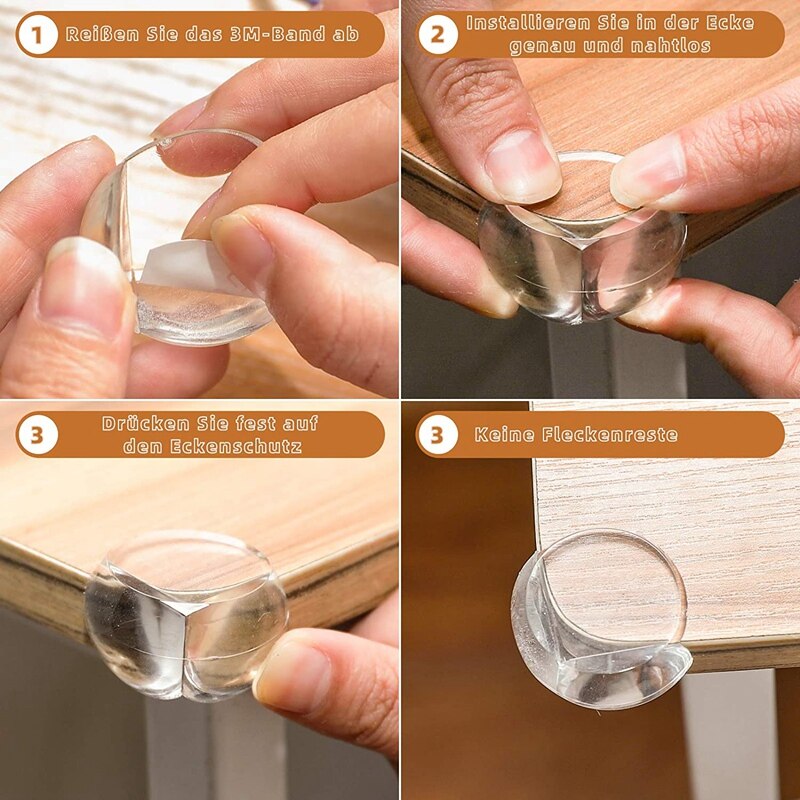 1 Reißen Sie das 3M-Band ab

2 Installieren Sie in der Ecke genau und nahtlos

3 Drücken Sie fest auf den Eckenschutz

3 Keine Fleckenreste