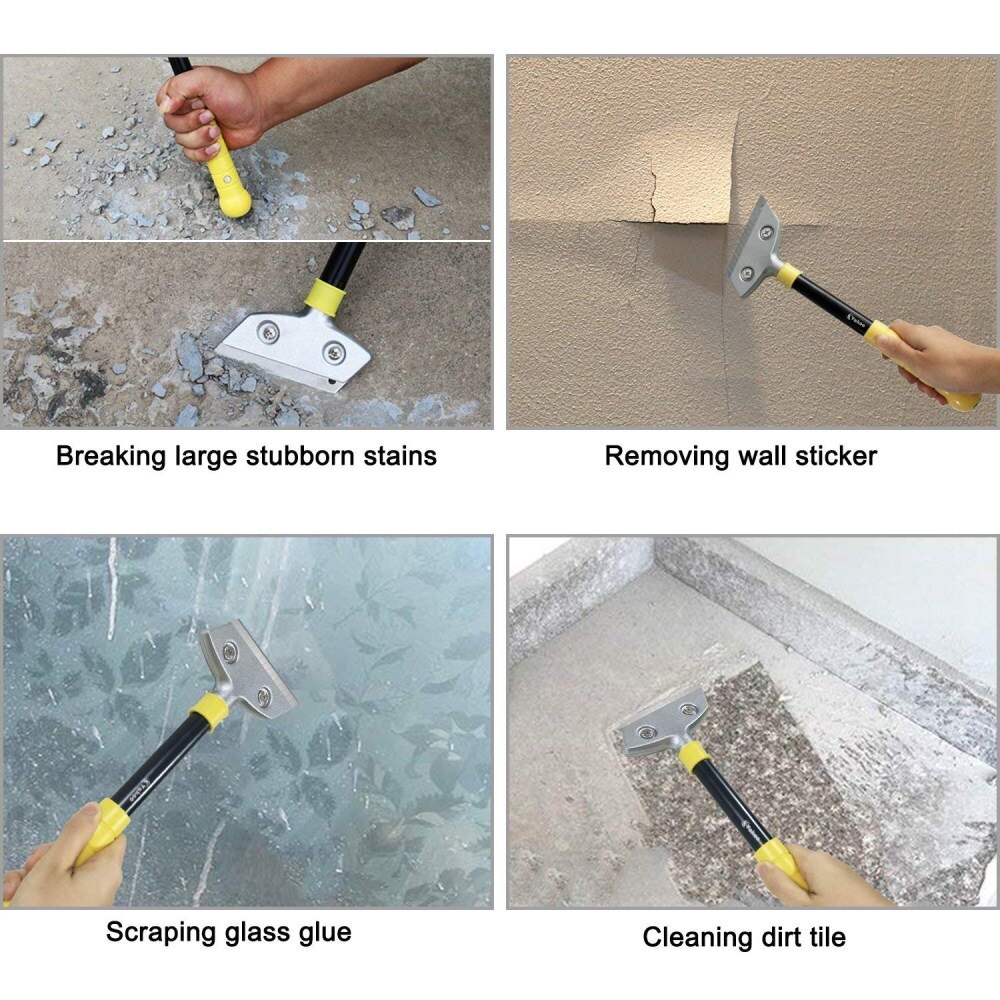 Breaking large stubborn stains

Removing wall sticker

Scraping glass glue

Cleaning dirt tile