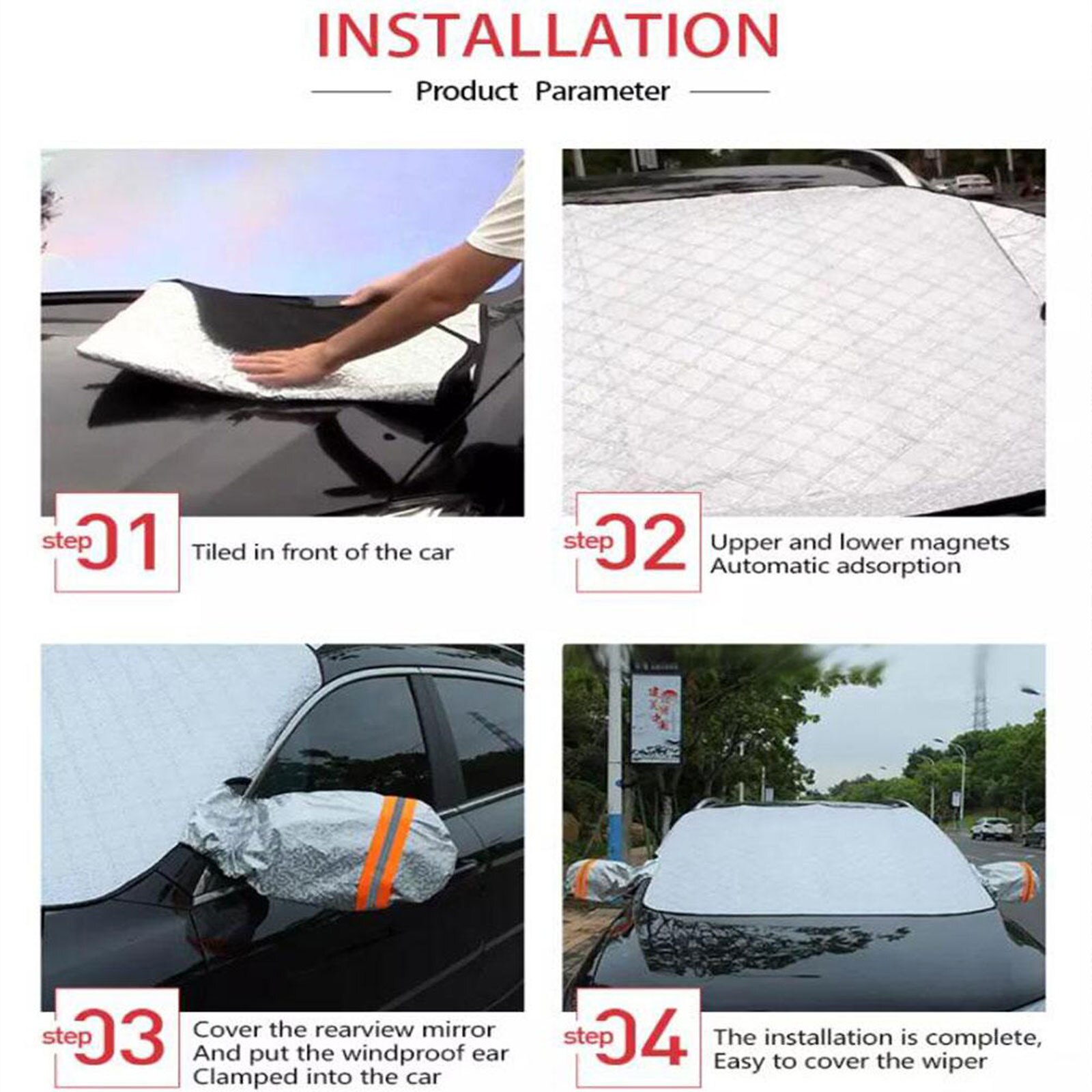 INSTALLATION

Product Parameter

step 01 Tiled in front of the car

step 02 Upper and lower magnets Automatic adsorption

step 03 Cover the rearview mirror And put the windproof ear Clamped into the car

step 04 The installation is complete, Easy to cover the wiper