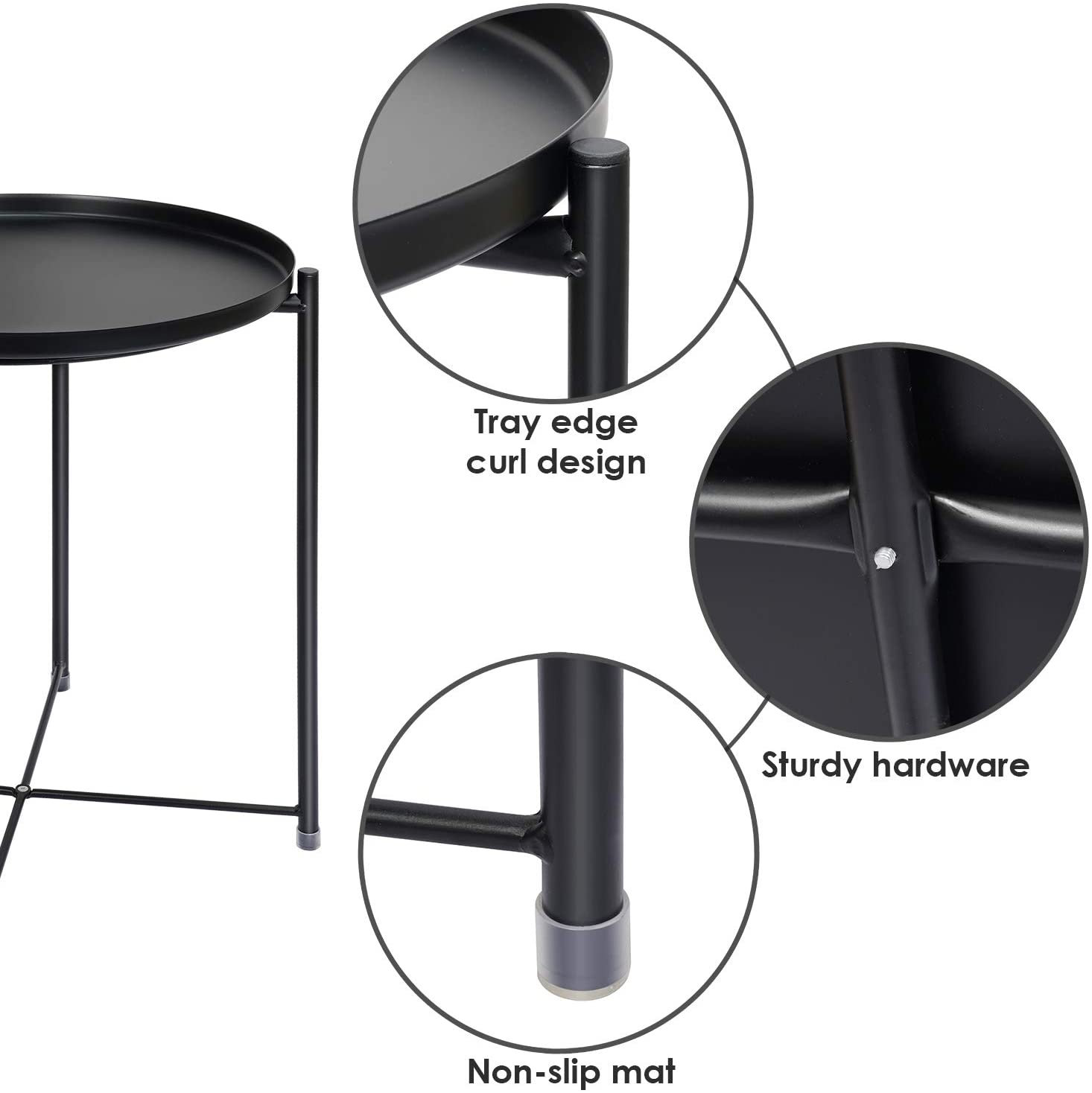 Tray edge curl design

Sturdy hardware

Non-slip mat