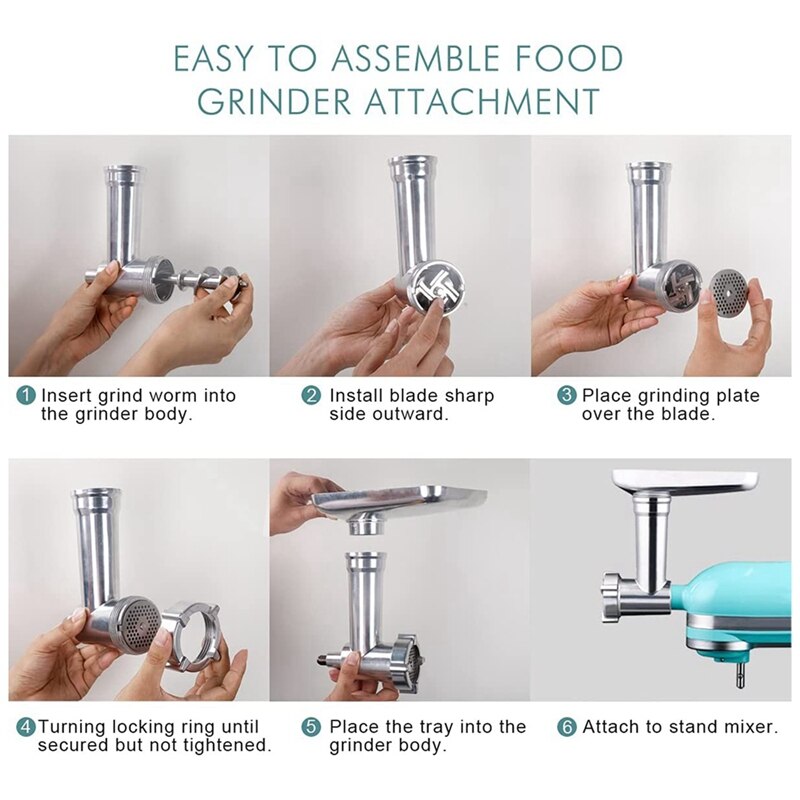 EASY TO ASSEMBLE FOOD GRINDER ATTACHMENT

1 Insert grind worm into the grinder body.

2 Install blade sharp side outward.

3 Place grinding plate over the blade.

4 Turning locking ring until secured but not tightened.

5 Place the tray into the grinder body.

6 Attach to stand mixer.