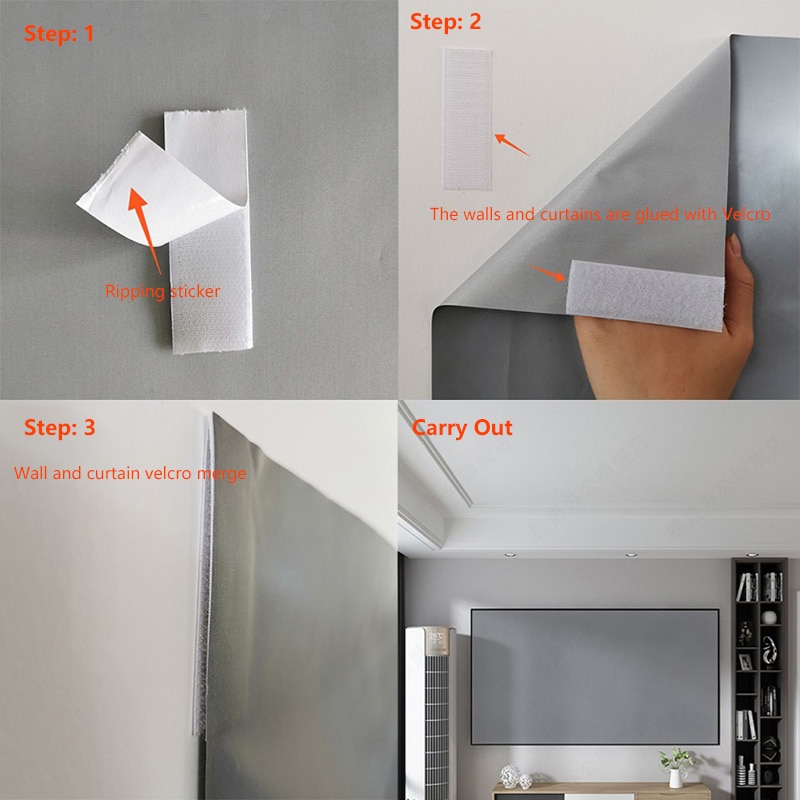 Step: 1

Ripping sticker

Step: 2

The walls and curtains are glued with Velcro

Step: 3

Wall and curtain velcro merge

Carry Out