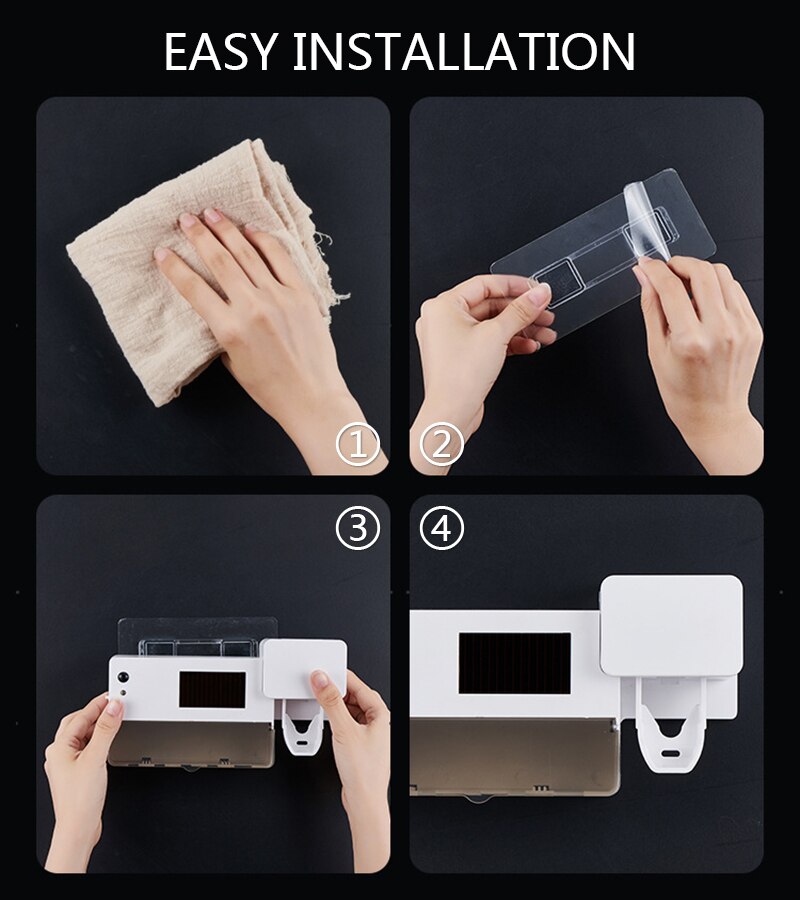 EASY INSTALLATION

①

②

③

④