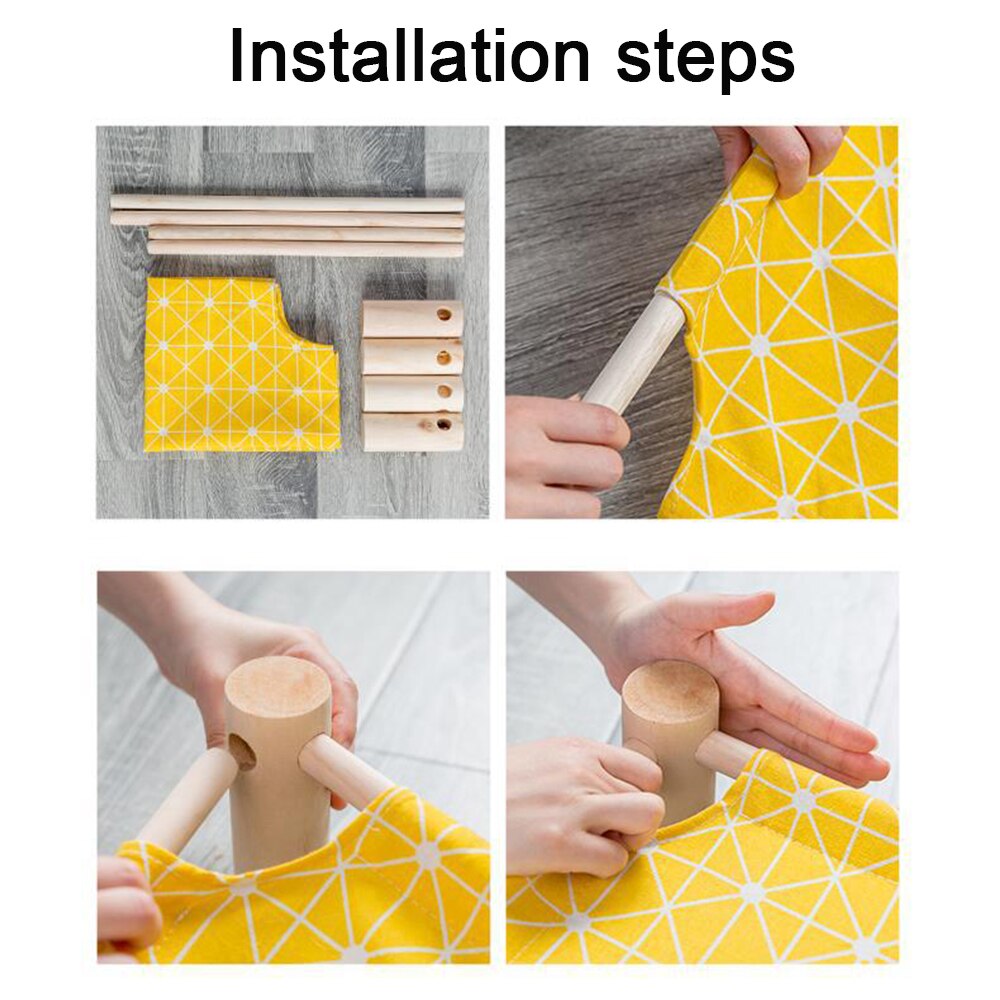 Installation steps