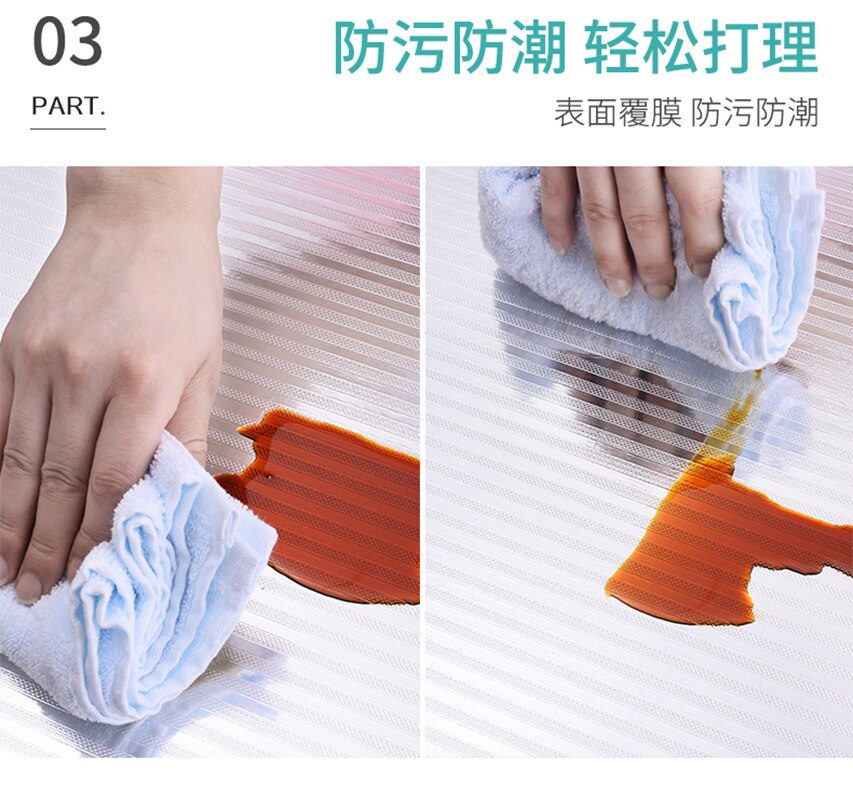 03
PART.

防污防潮 轻松打理

表面覆膜 防污防潮