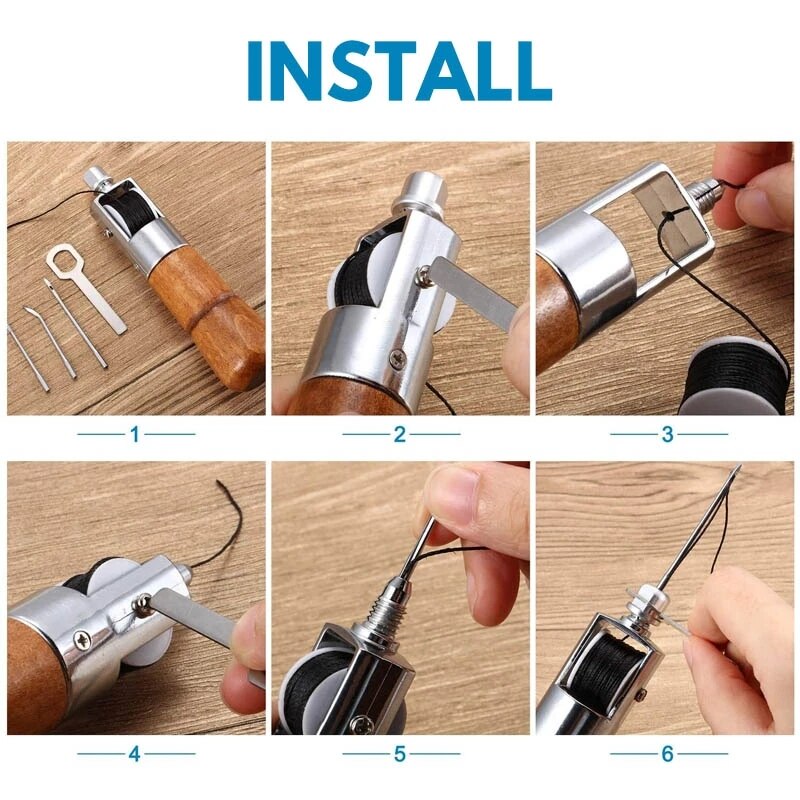 INSTALL

1

2

3

4

5

6