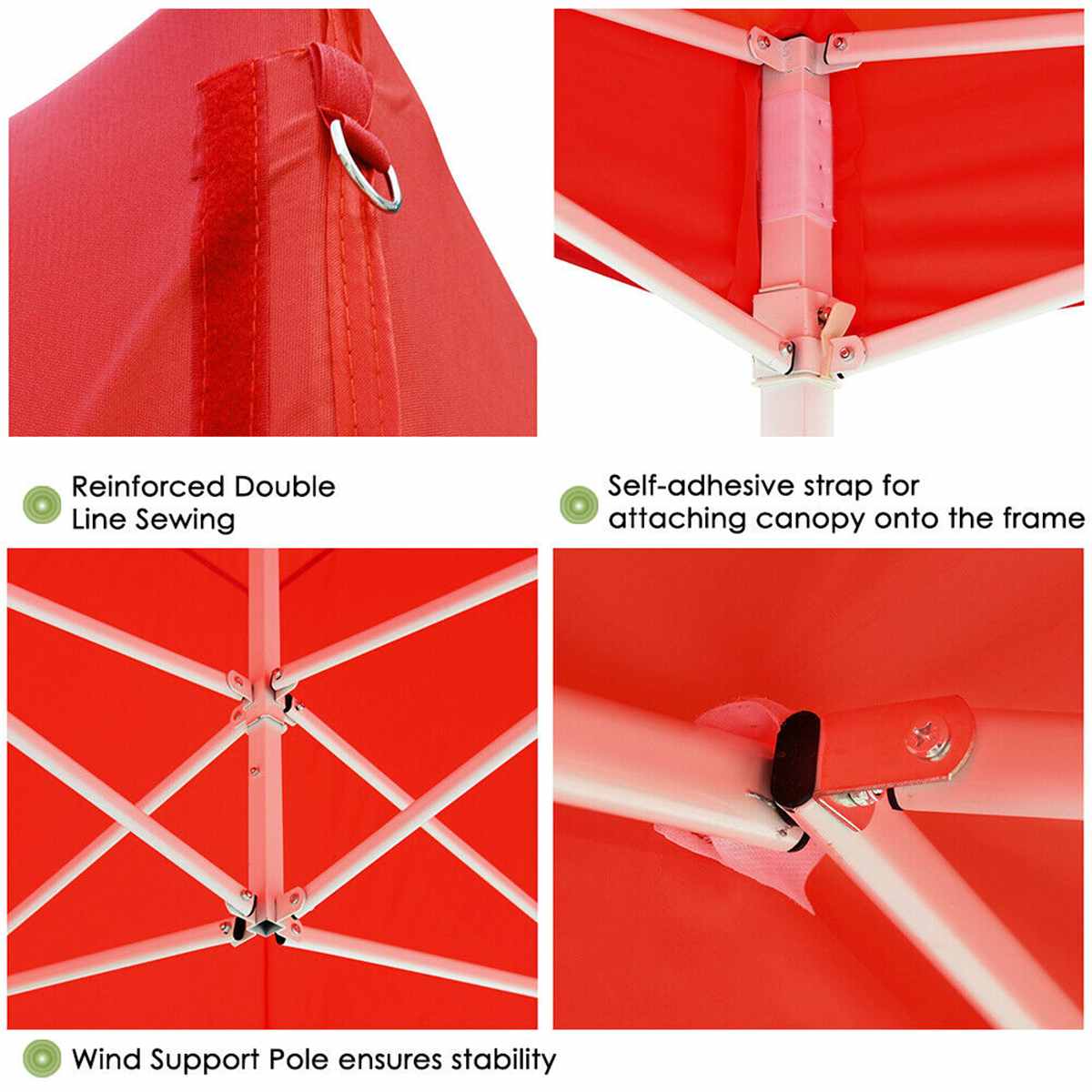 Reinforced Double Line Sewing

Self-adhesive strap for attaching canopy onto the frame

Wind Support Pole ensures stability