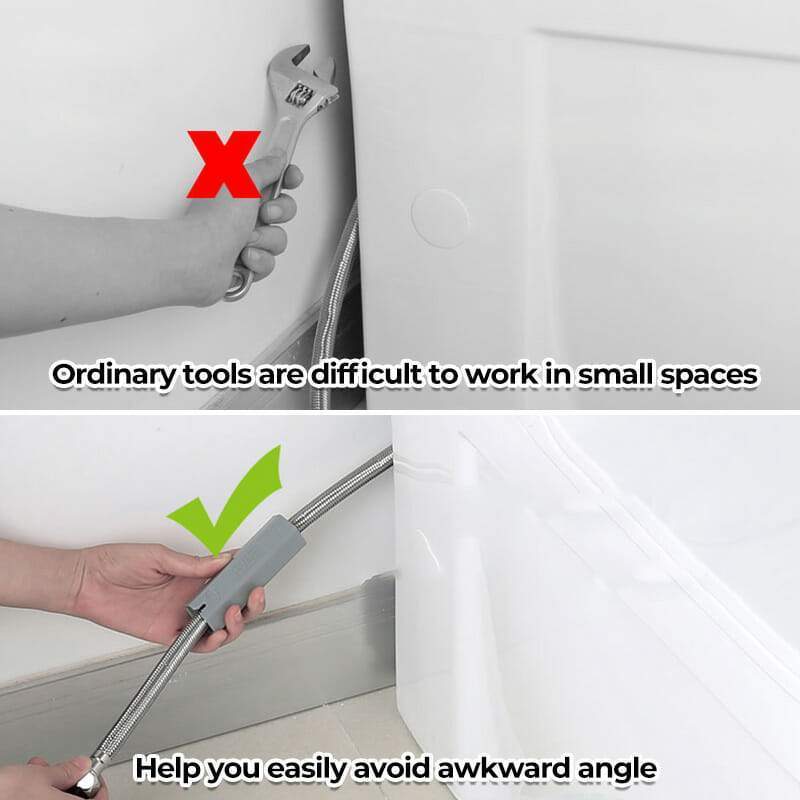 Ordinary tools are difficult to work in small spaces

Help you easily avoid awkward angle